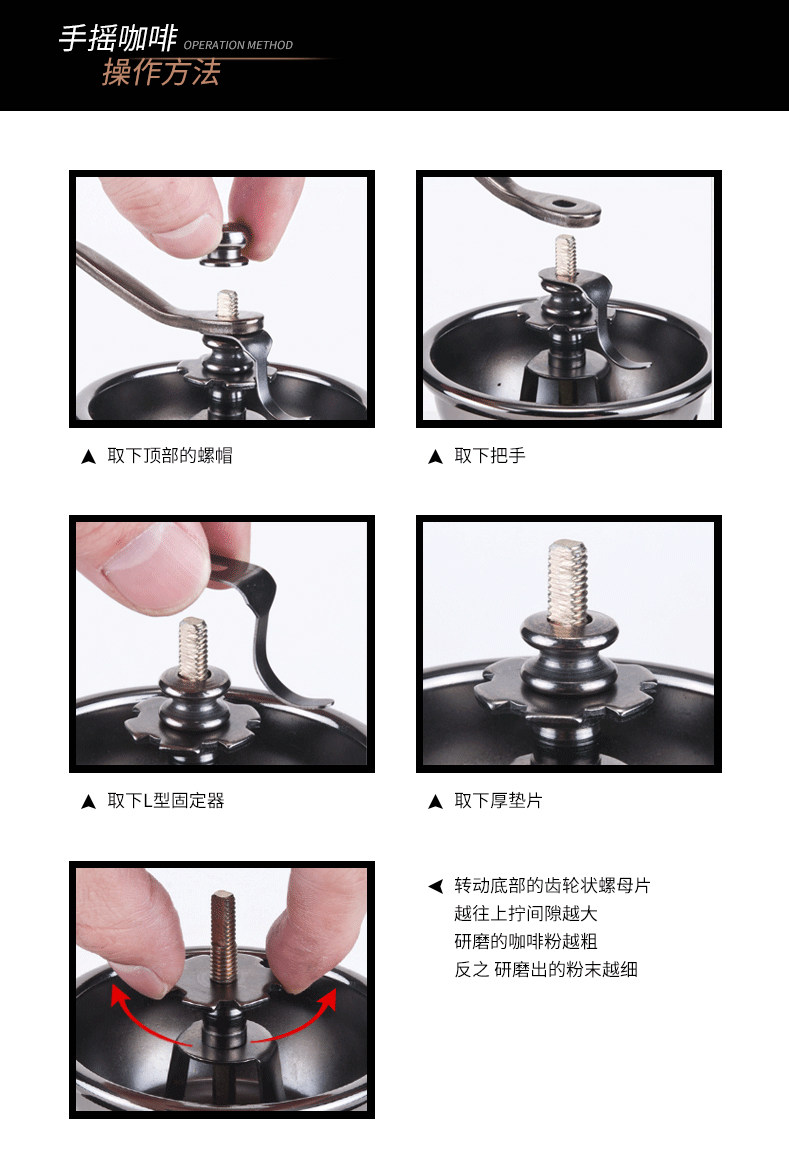 手摇咖啡 OPERATION METHOD
操作方法

▲ 取下顶部的螺帽

▲ 取下把手

▲ 取下L型固定器

▲ 取下厚垫片

◀ 转动底部的齿轮状螺母片
越往上拧间隙越大
研磨的咖啡粉越粗
反之 研磨出的粉末越细