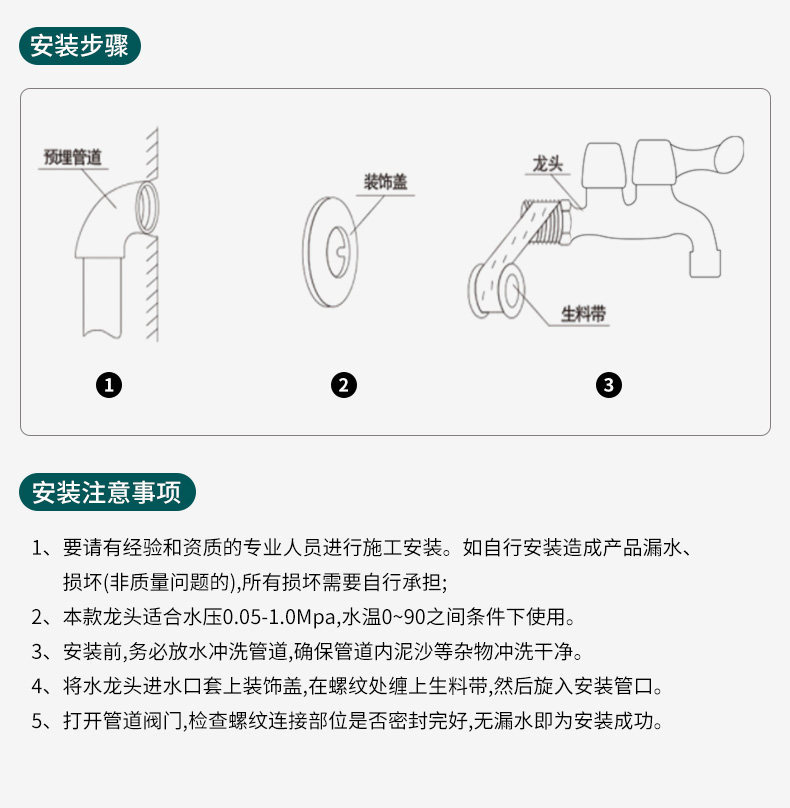 安装步骤

预埋管道

装饰盖

龙头

生料带

1

2

3

安装注意事项

1、要请有经验和资质的专业人员进行施工安装。如自行安装造成产品漏水、损坏(非质量问题的),所有损坏需要自行承担;

2、本款龙头适合水压0.05-1.0Mpa,水温0~90之间条件下使用。

3、安装前,务必放水冲洗管道,确保管道内泥沙等杂物冲洗干净。

4、将水龙头进水口套上装饰盖,在螺纹处缠上生料带,然后旋入安装管口。

5、打开管道阀门,检查螺纹连接部位是否密封完好,无漏水即为安装成功。