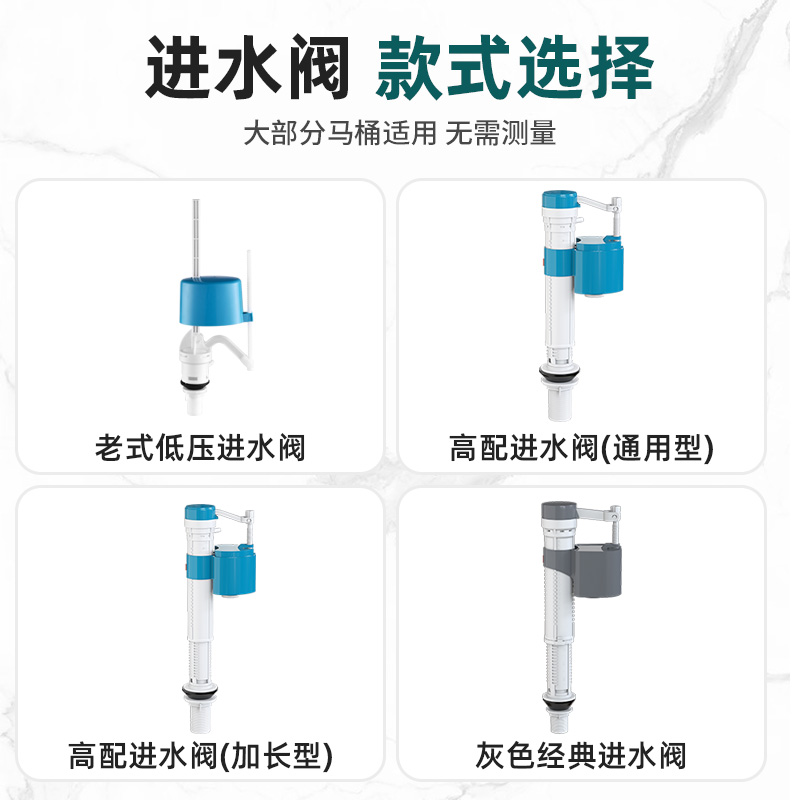 进水阀 款式选择

大部分马桶适用 无需测量

老式低压进水阀

高配进水阀(通用型)

高配进水阀(加长型)

灰色经典进水阀