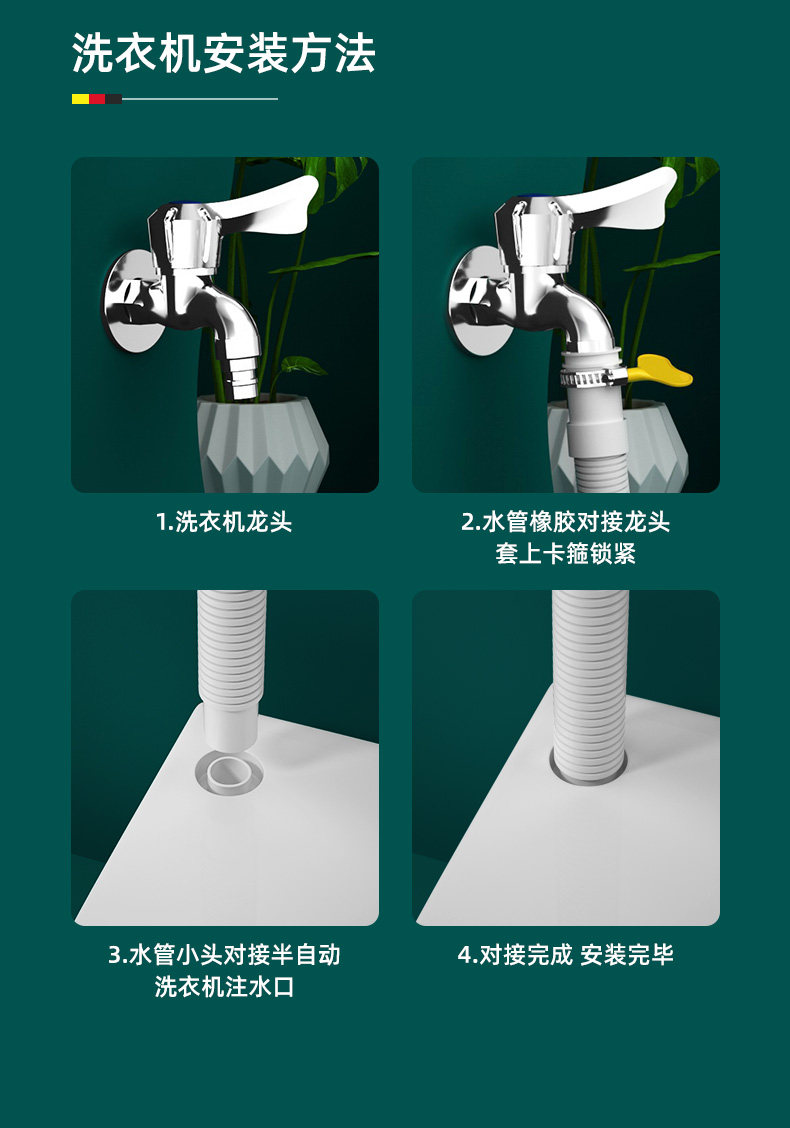 洗衣机安装方法

1.洗衣机龙头

2.水管橡胶对接龙头
套上卡箍锁紧

3.水管小头对接半自动
洗衣机注水口

4.对接完成 安装完毕