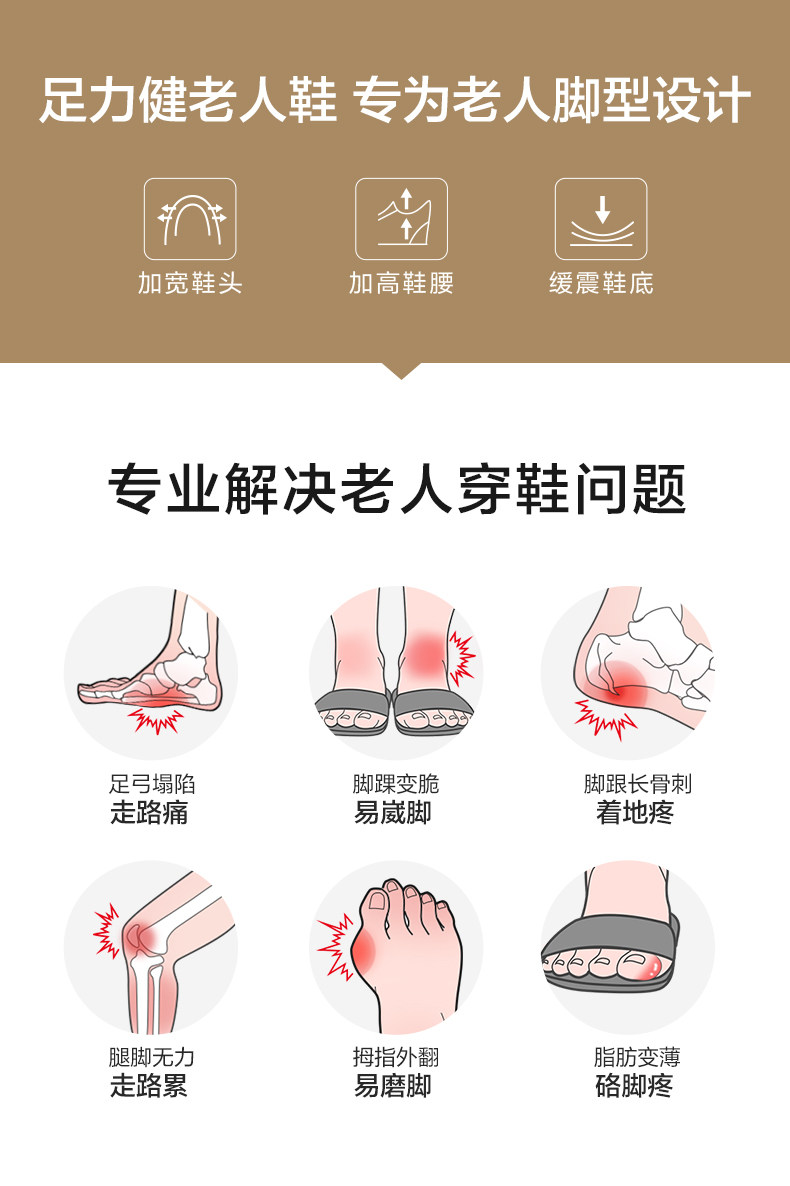 足力健老人鞋 专为老人脚型设计

加宽鞋头

加高鞋腰

缓震鞋底

专业解决老人穿鞋问题

足弓塌陷
走路痛

脚踝变脆
易崴脚

脚跟长骨刺
着地疼

腿脚无力
走路累

拇指外翻
易磨脚

脂肪变薄
硌脚疼