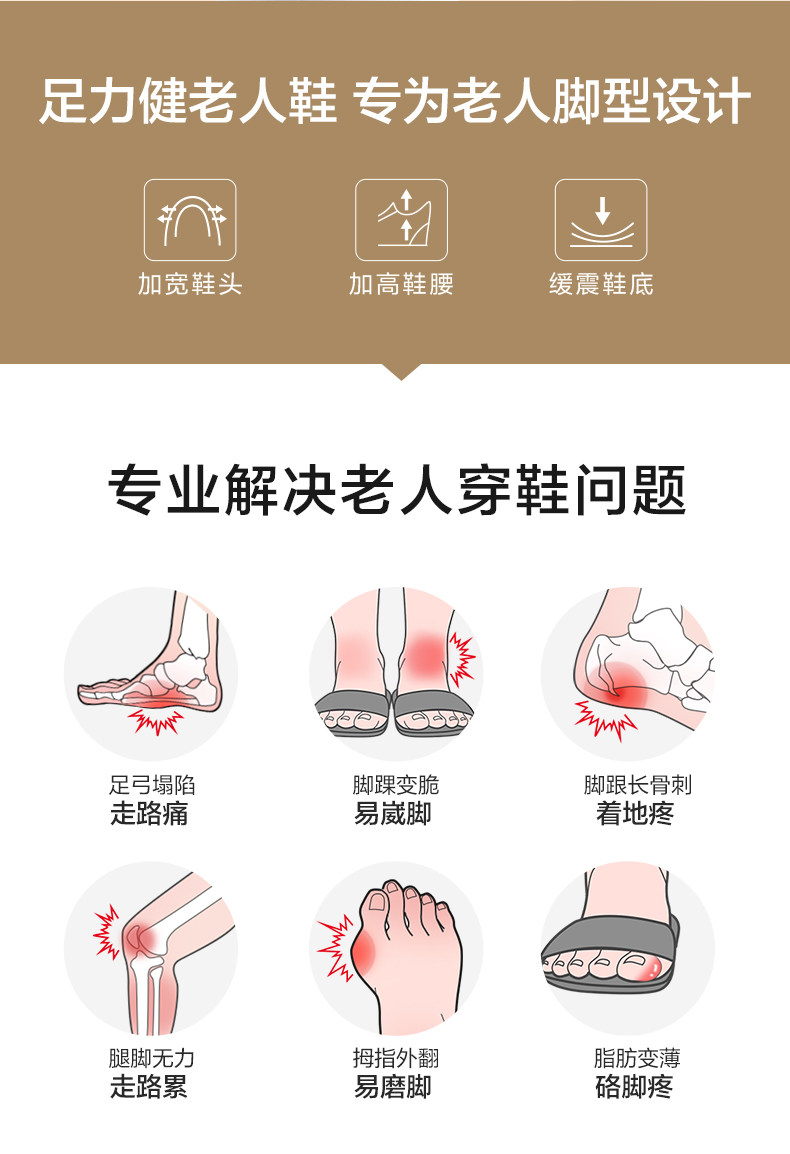 足力健老人鞋 专为老人脚型设计

加宽鞋头

加高鞋腰

缓震鞋底

专业解决老人穿鞋问题

足弓塌陷
走路痛

脚踝变脆
易崴脚

脚跟长骨刺
着地疼

腿脚无力
走路累

拇指外翻
易磨脚

脂肪变薄
硌脚疼