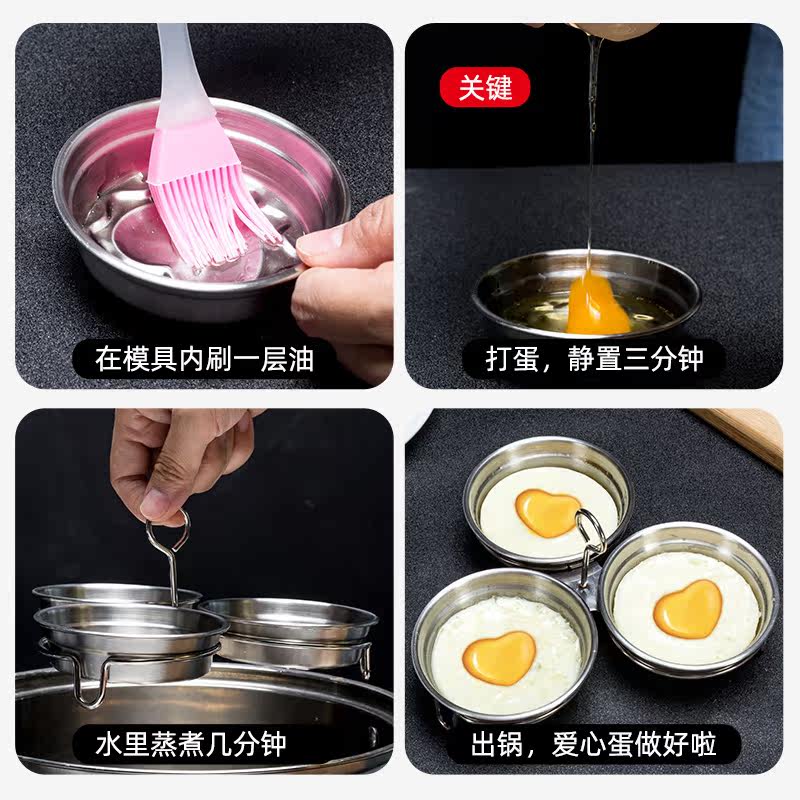 在模具内刷一层油

关键

打蛋，静置三分钟

水里蒸煮几分钟

出锅，爱心蛋做好啦