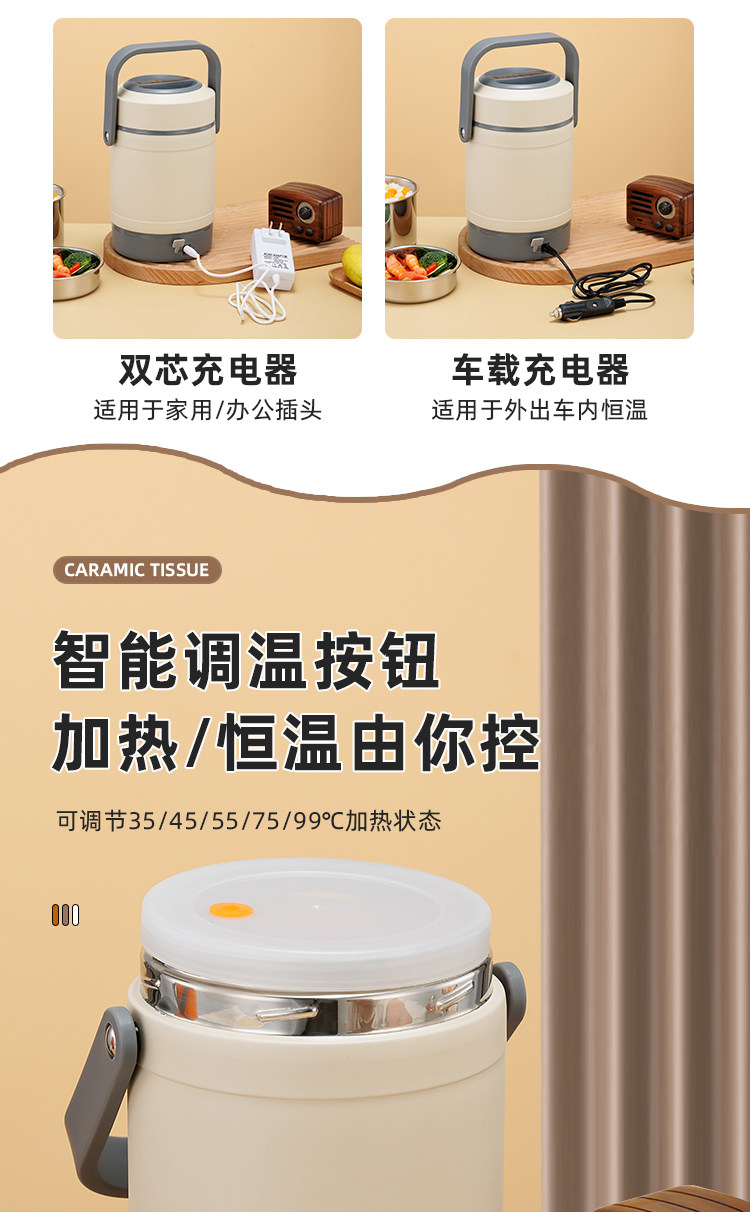 双芯充电器
适用于家用/办公插头

车载充电器
适用于外出车内恒温

CARAMIC TISSUE

智能调温按钮
加热/恒温由你控

可调节35/45/55/75/99℃加热状态