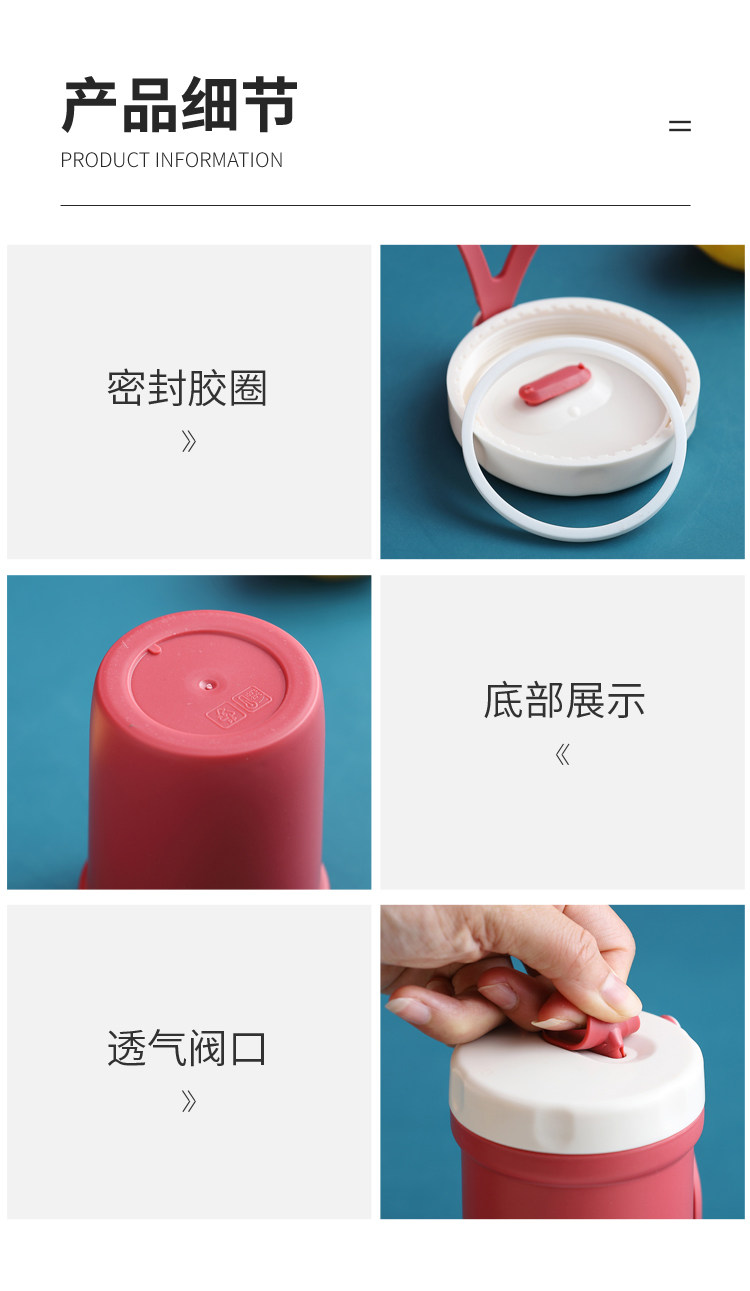 产品细节

PRODUCT INFORMATION

密封胶圈
》

底部展示
《

透气阀口
》