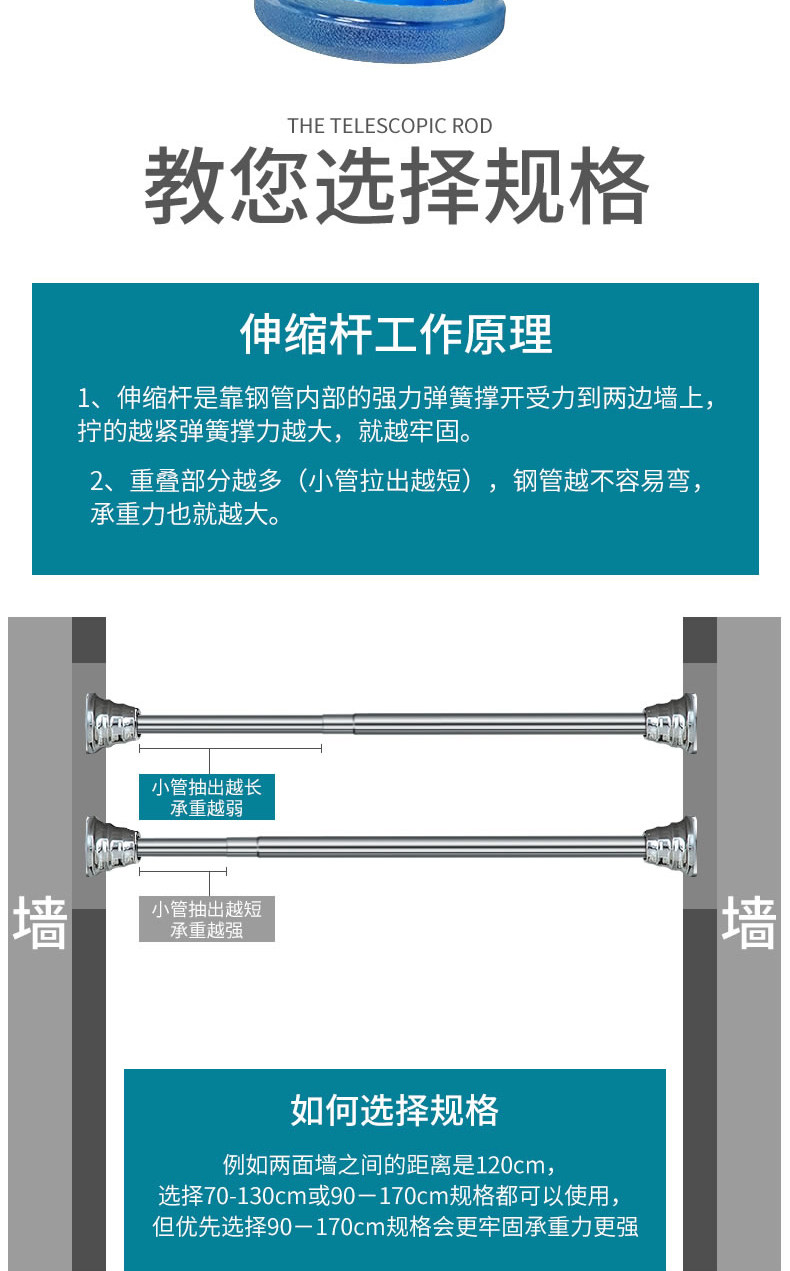 THE TELESCOPIC ROD

教您选择规格

伸缩杆工作原理

1、伸缩杆是靠钢管内部的强力弹簧撑开受力到两边墙上，拧的越紧弹簧撑力越大，就越牢固。

2、重叠部分越多（小管拉出越短），钢管越不容易弯，承重力也就越大。

小管抽出越长
承重越弱

小管抽出越短
承重越强

墙

墙

如何选择规格

例如两面墙之间的距离是120cm，
选择70-130cm或90－170cm规格都可以使用，
但优先选择90－170cm规格会更牢固承重力更强