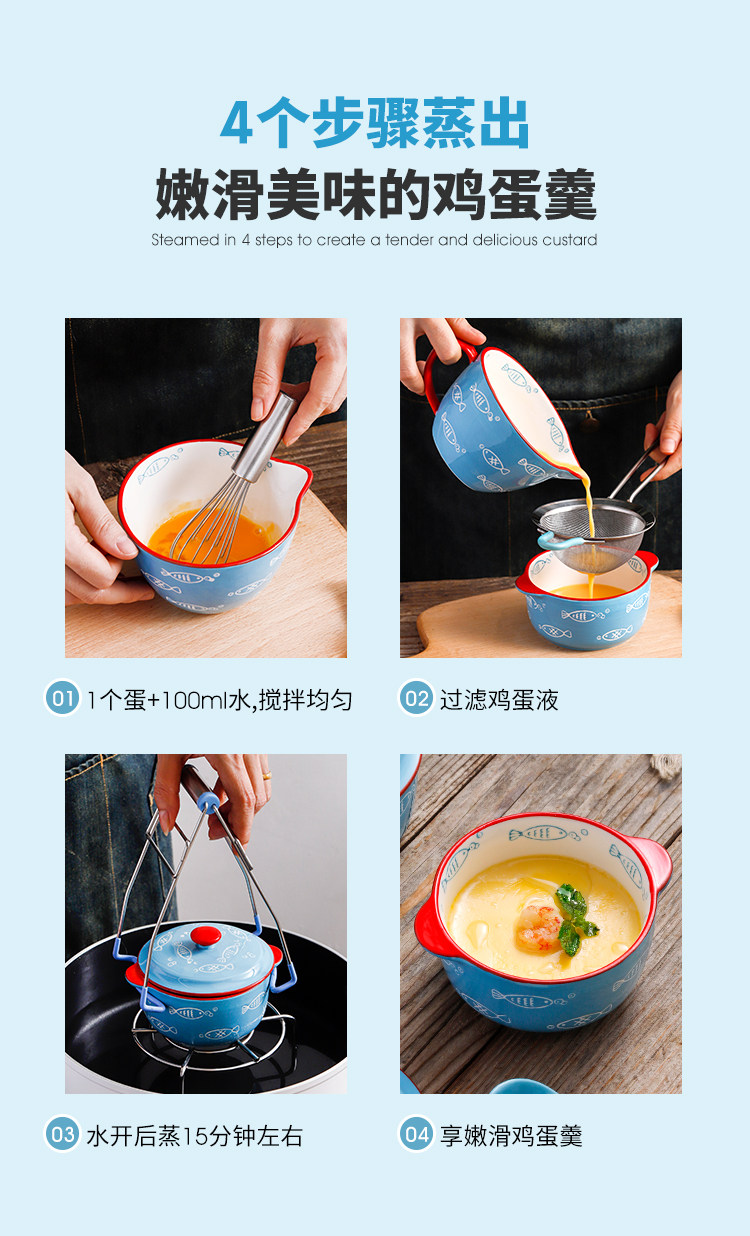 4个步骤蒸出
嫩滑美味的鸡蛋羹
Steamed in 4 steps to create a tender and delicious custard

01 1个蛋+100ml水,搅拌均匀

02 过滤鸡蛋液

03 水开后蒸15分钟左右

04 享嫩滑鸡蛋羹