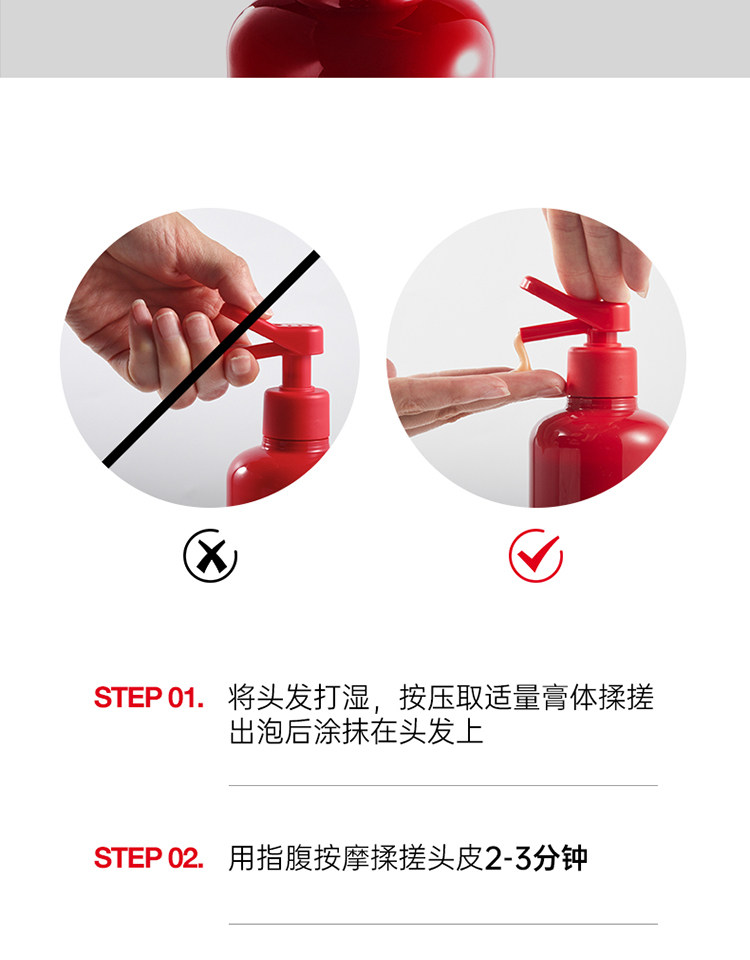 STEP 01. 将头发打湿，按压取适量膏体揉搓出泡后涂抹在头发上

STEP 02. 用指腹按摩揉搓头皮2-3分钟