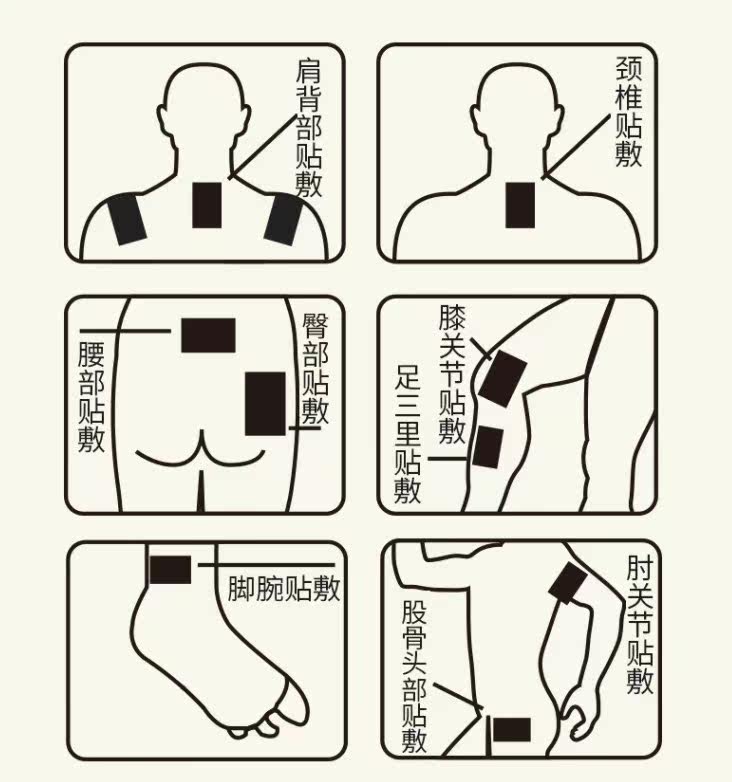 肩背部贴敷

颈椎贴敷

腰部贴敷

臀部贴敷

膝关节贴敷

足三里贴敷

脚腕贴敷

股骨头部贴敷

肘关节贴敷