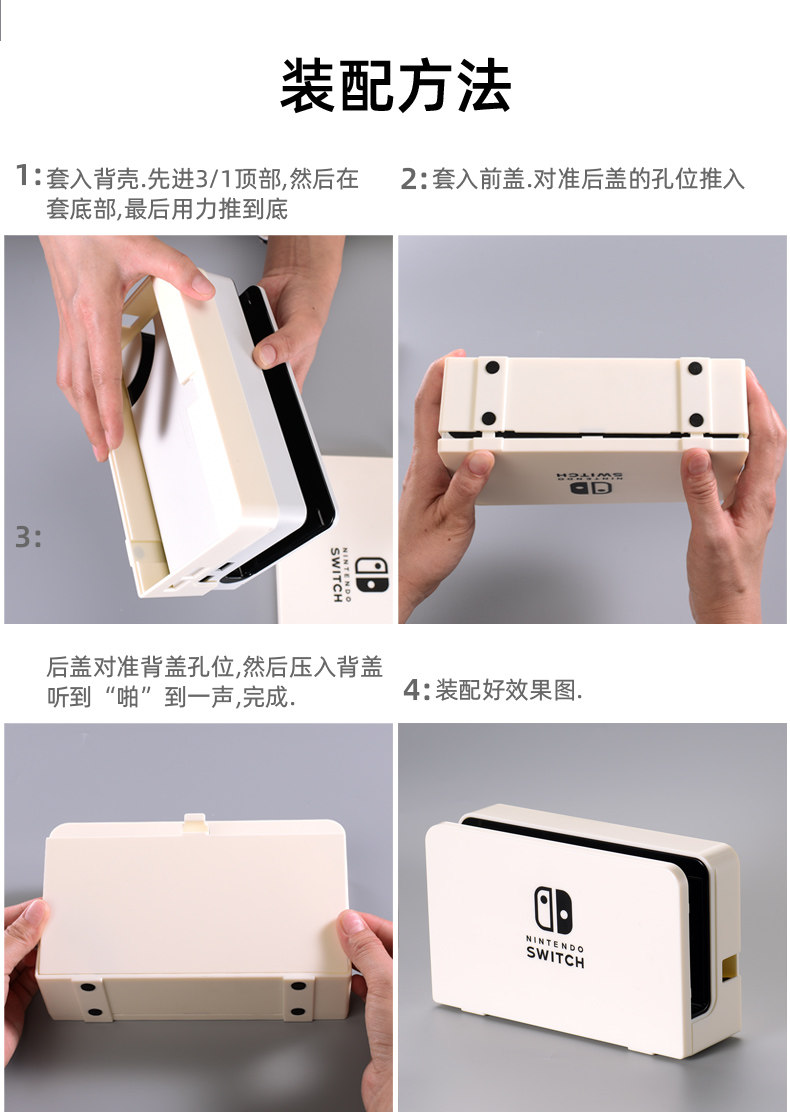 装配方法

1: 套入背壳.先进3/1顶部,然后在套底部,最后用力推到底

2: 套入前盖.对准后盖的孔位推入

3:

NINTENDO SWITCH

NINTENDO SWITCH

后盖对准背盖孔位,然后压入背盖听到“啪”到一声,完成.

4: 装配好效果图.

NINTENDO SWITCH