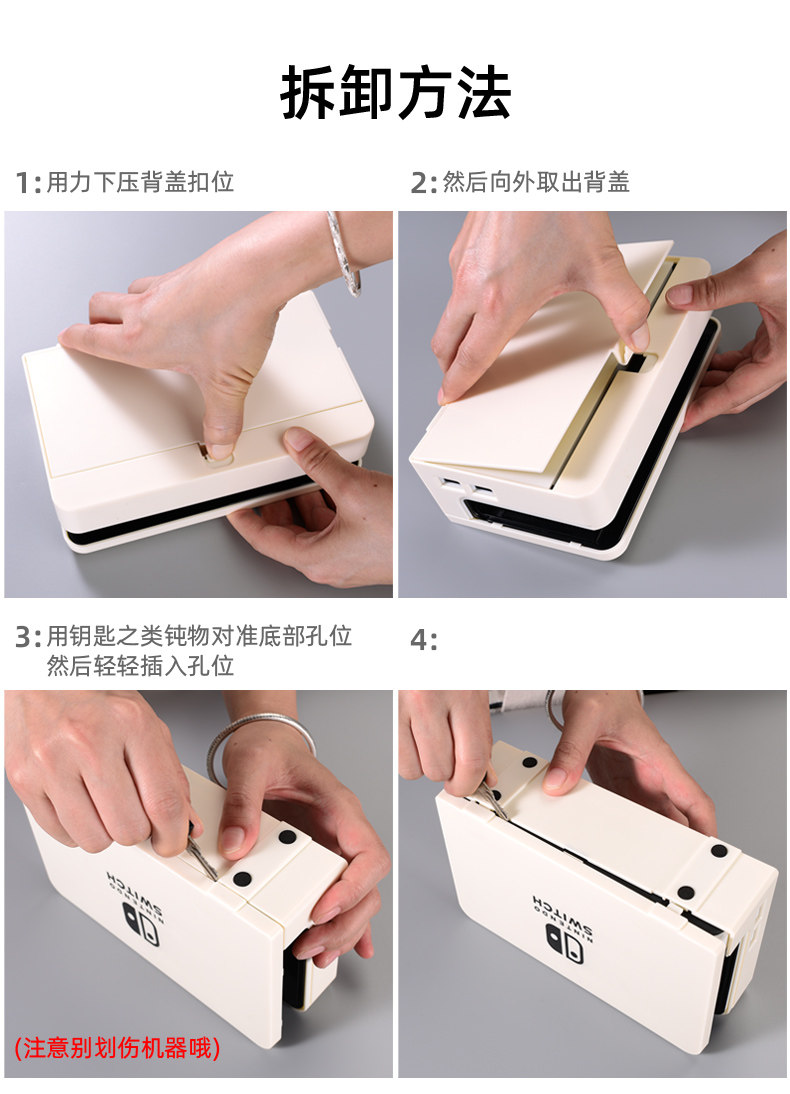 拆卸方法

1: 用力下压背盖扣位

2: 然后向外取出背盖

3: 用钥匙之类钝物对准底部孔位 然后轻轻插入孔位

4:

NINTENDO SWITCH

(注意别划伤机器哦)

NINTENDO SWITCH