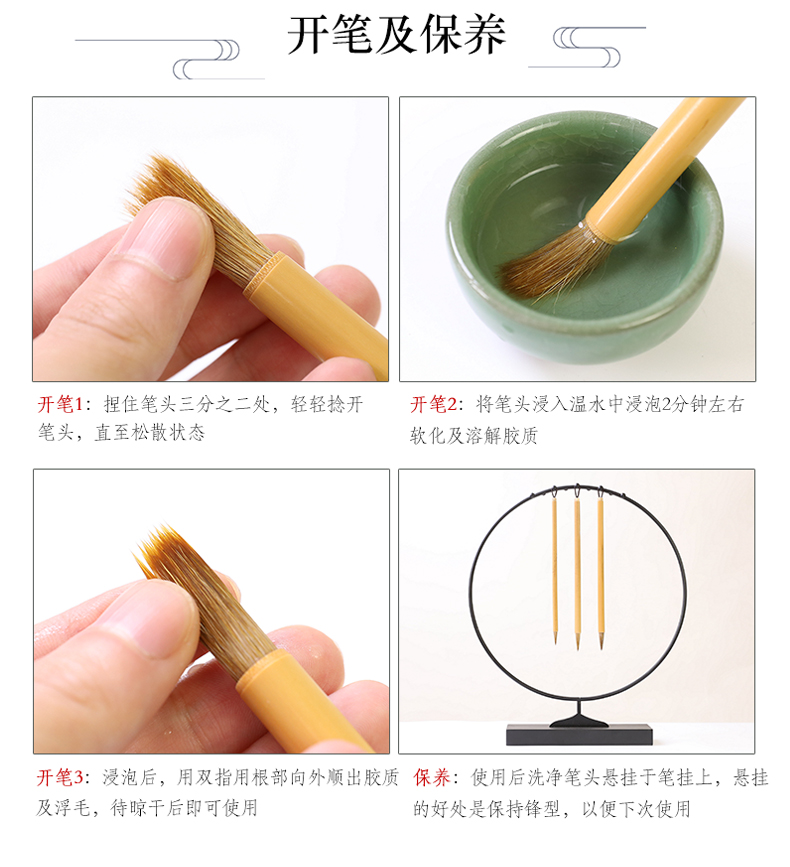 开笔及保养

开笔1：捏住笔头三分之二处，轻轻捻开笔头，直至松散状态

开笔2：将笔头浸入温水中浸泡2分钟左右软化及溶解胶质

开笔3：浸泡后，用双指用根部向外顺出胶质及浮毛，待晾干后即可使用

保养：使用后洗净笔头悬挂于笔挂上，悬挂的好处是保持锋型，以便下次使用