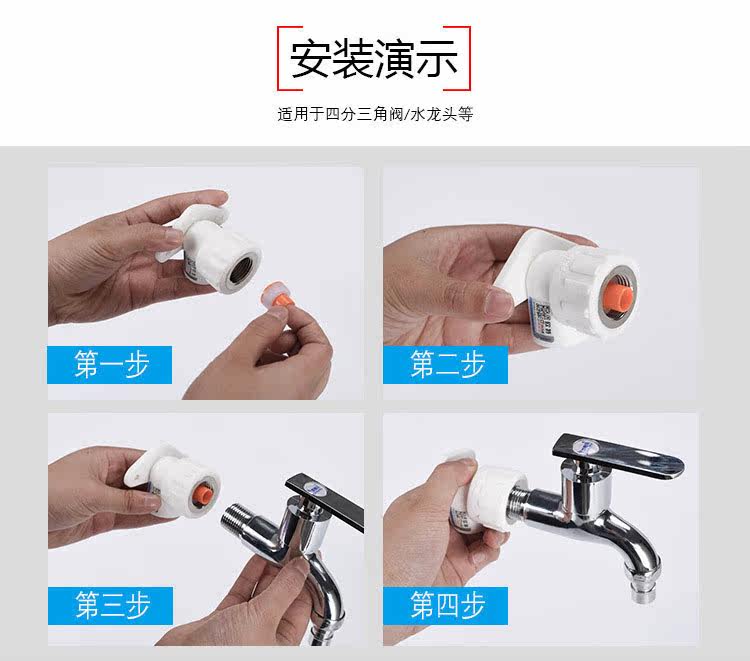 安装演示

适用于四分三角阀/水龙头等

第一步

第二步

第三步

第四步