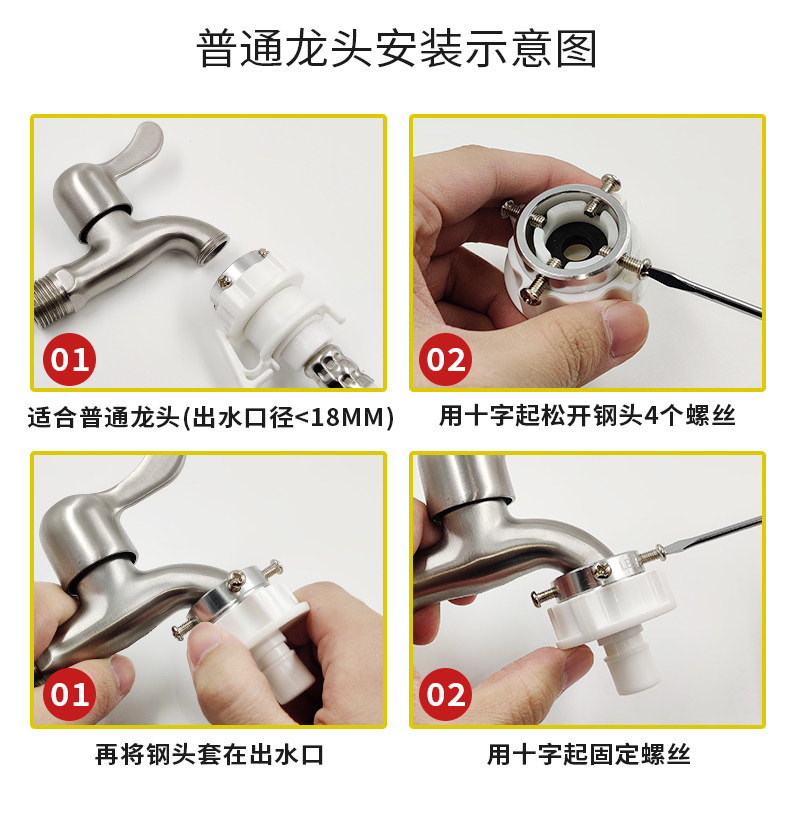 普通龙头安装示意图

01

适合普通龙头(出水口径<18MM)

02

用十字起松开钢头4个螺丝

01

再将钢头套在出水口

02

用十字起固定螺丝