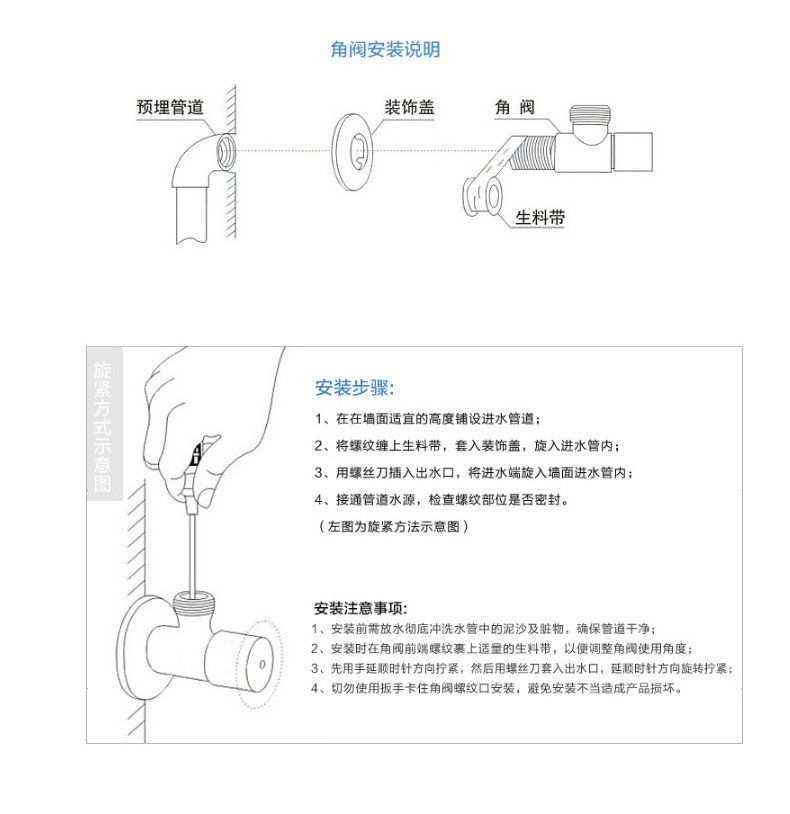 角阀安装说明

预埋管道

装饰盖

角 阀

生料带

旋紧方式示意图

安装步骤:

1、在在墙面适宜的高度铺设进水管道;

2、将螺纹缠上生料带，套入装饰盖，旋入进水管内;

3、用螺丝刀插入出水口，将进水端旋入墙面进水管内;

4、接通管道水源，检查螺纹部位是否密封。

（左图为旋紧方法示意图）

安装注意事项:

1、安装前需放水彻底冲洗水管中的泥沙及脏物，确保管道干净;

2、安装时在角阀前端螺纹裹上适量的生料带，以便调整角阀使用角度;

3、先用手延顺时针方向拧紧，然后用螺丝刀套入出水口，延顺时针方向旋转拧紧;

4、切勿使用扳手卡住角阀螺纹口安装，避免安装不当造成产品损坏。