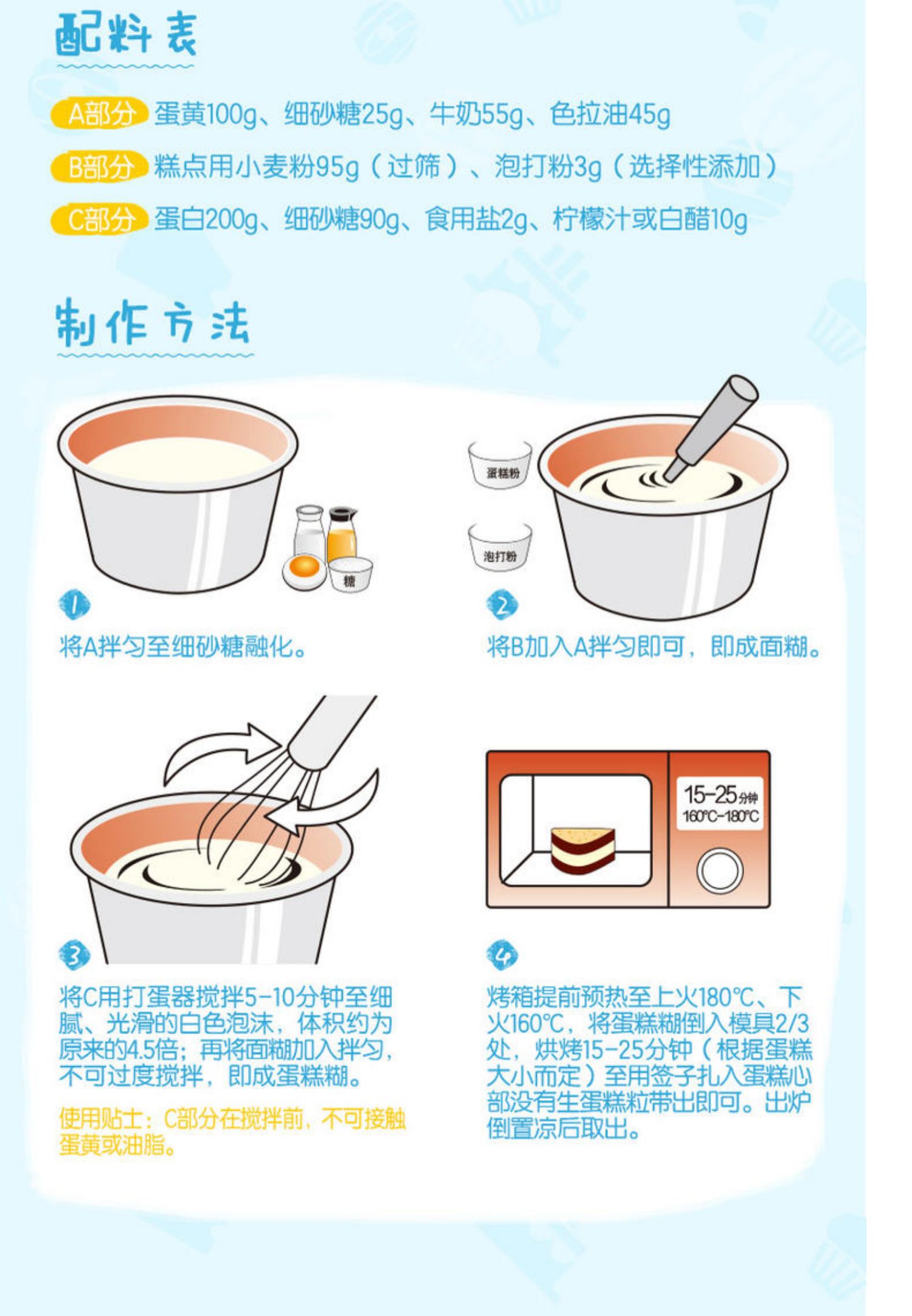 配料表

A部分 蛋黄100g、细砂糖25g、牛奶55g、色拉油45g

B部分 糕点用小麦粉95g（过筛）、泡打粉3g（选择性添加）

C部分 蛋白200g、细砂糖90g、食用盐2g、柠檬汁或白醋10g

制作方法

糖

1

将A拌匀至细砂糖融化。

蛋糕粉

泡打粉

2

将B加入A拌匀即可，即成面糊。

3

将C用打蛋器搅拌5-10分钟至细腻、光滑的白色泡沫，体积约为原来的4.5倍；再将面糊加入拌匀，不可过度搅拌，即成蛋糕糊。

使用贴士：C部分在搅拌前，不可接触蛋黄或油脂。

15-25分钟
160℃-180℃

4

烤箱提前预热至上火180℃、下火160℃，将蛋糕糊倒入模具2/3处，烘烤15-25分钟（根据蛋糕大小而定）至用签子扎入蛋糕心部没有生蛋糕粒带出即可。出炉倒置凉后取出。