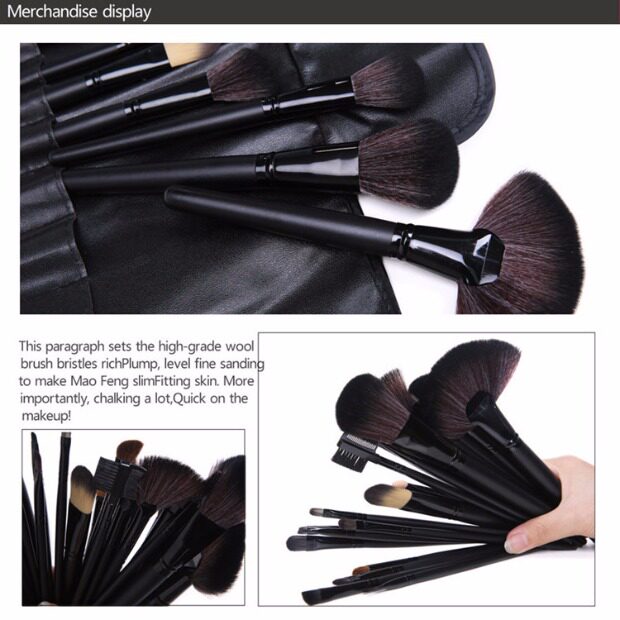 Merchandise display

This paragraph sets the high-grade wool brush bristles richPlump, level fine sanding to make Mao Feng slimFitting skin. More importantly, chalking a lot,Quick on the makeup!