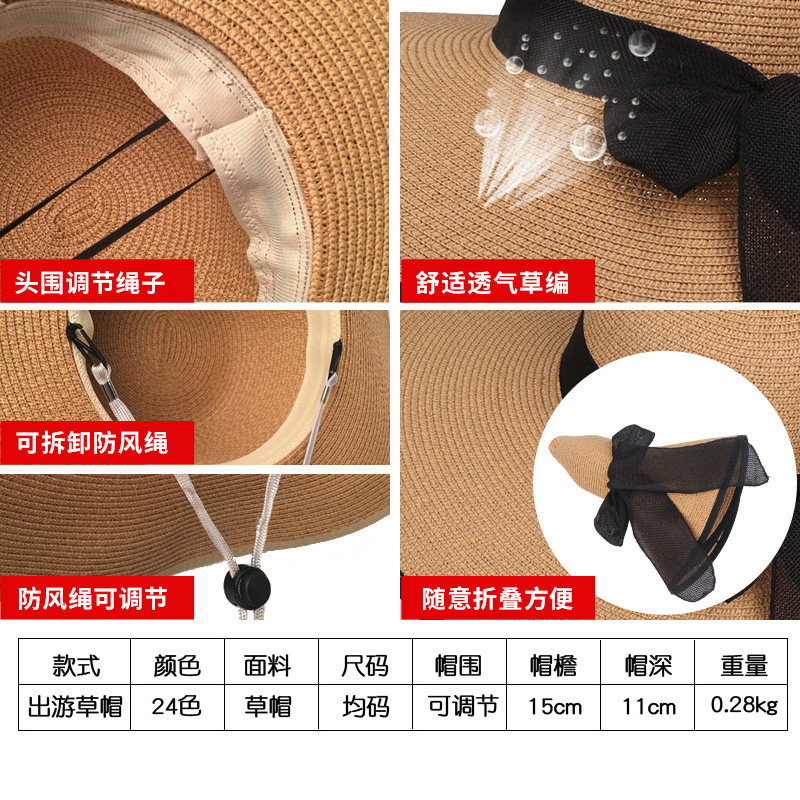 头围调节绳子

舒适透气草编

可拆卸防风绳

防风绳可调节

随意折叠方便

| 款式 | 颜色 | 面料 | 尺码 | 帽围 | 帽檐 | 帽深 | 重量 |
|---|---|---|---|---|---|---|---|
| 出游草帽 | 24色 | 草帽 | 均码 | 可调节 | 15cm | 11cm | 0.28kg |