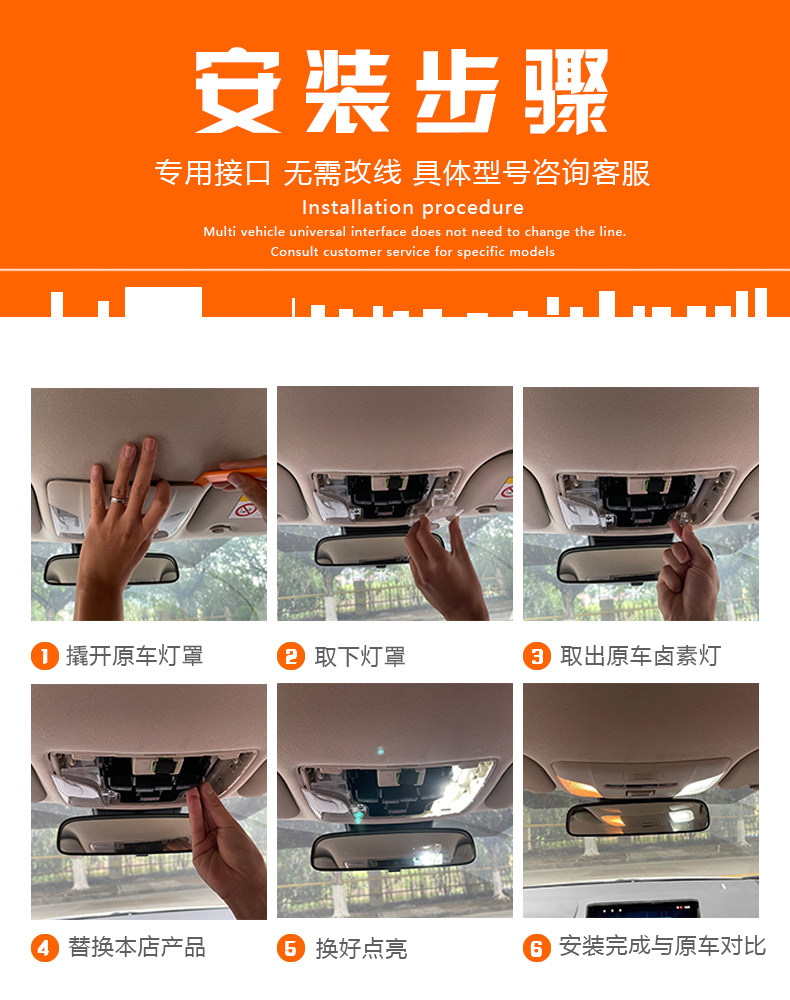 安装步骤

专用接口 无需改线 具体型号咨询客服

Installation procedure

Multi vehicle universal interface does not need to change the line.
Consult customer service for specific models

1 撬开原车灯罩

2 取下灯罩

3 取出原车卤素灯

4 替换本店产品

5 换好点亮

6 安装完成与原车对比