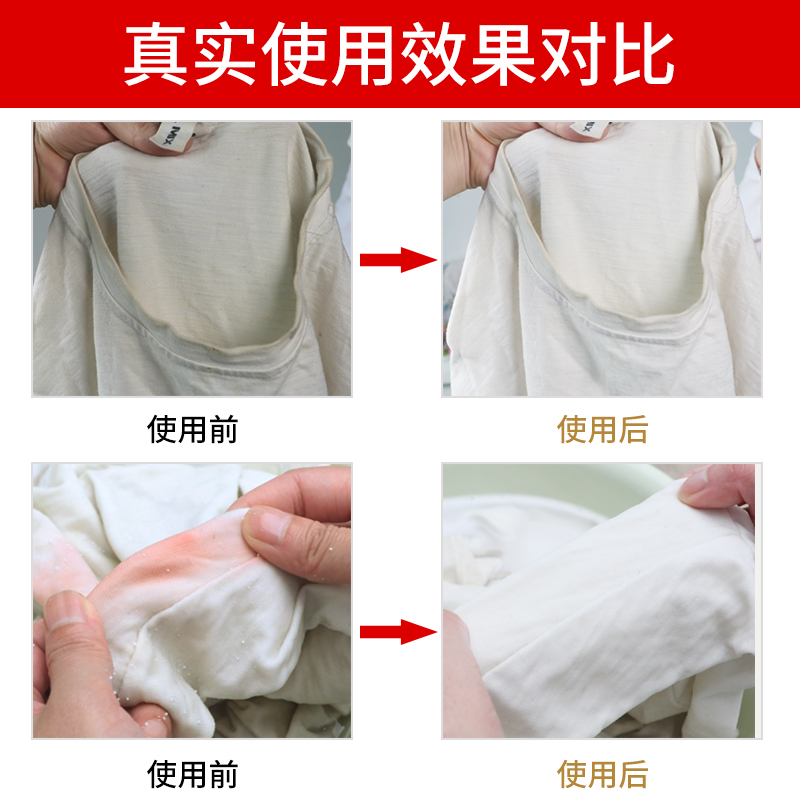 真实使用效果对比

使用前

使用后

使用前

使用后