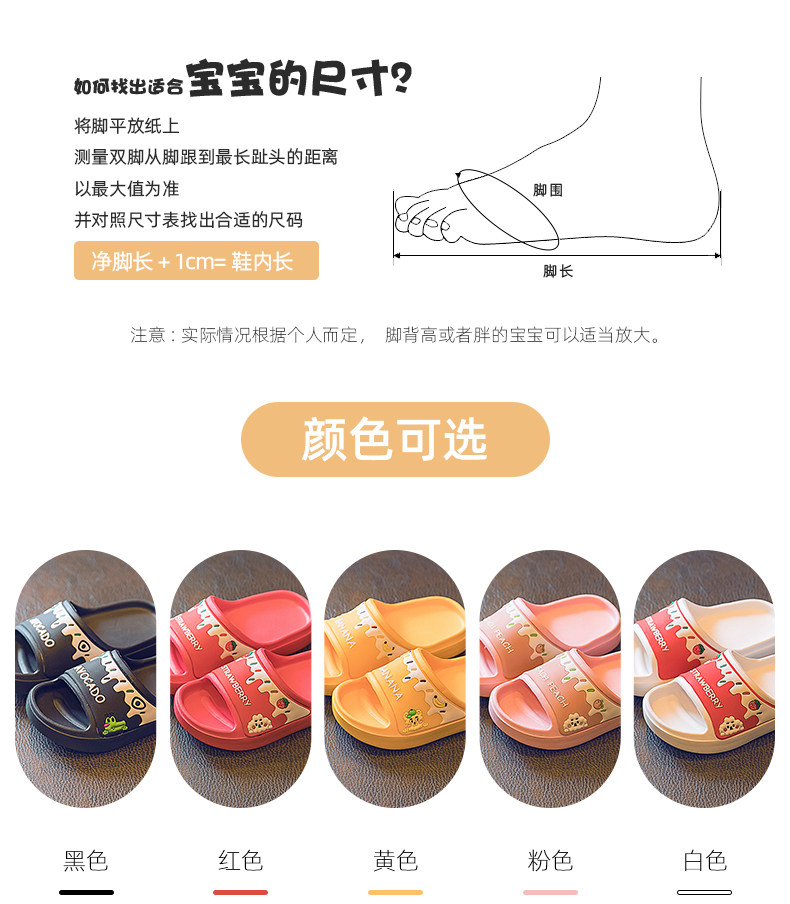 如何找出适合宝宝的尺寸?

将脚平放纸上
测量双脚从脚跟到最长趾头的距离
以最大值为准
并对照尺寸表找出合适的尺码

净脚长 + 1cm= 鞋内长

脚围

脚长

注意：实际情况根据个人而定， 脚背高或者胖的宝宝可以适当放大。

颜色可选

AVOCADO
AVOCADO
STRAWBERRY
STRAWBERRY
BANANA
BANANA
PEACH
PEACH
STRAWBERRY
STRAWBERRY

黑色

红色

黄色

粉色

白色