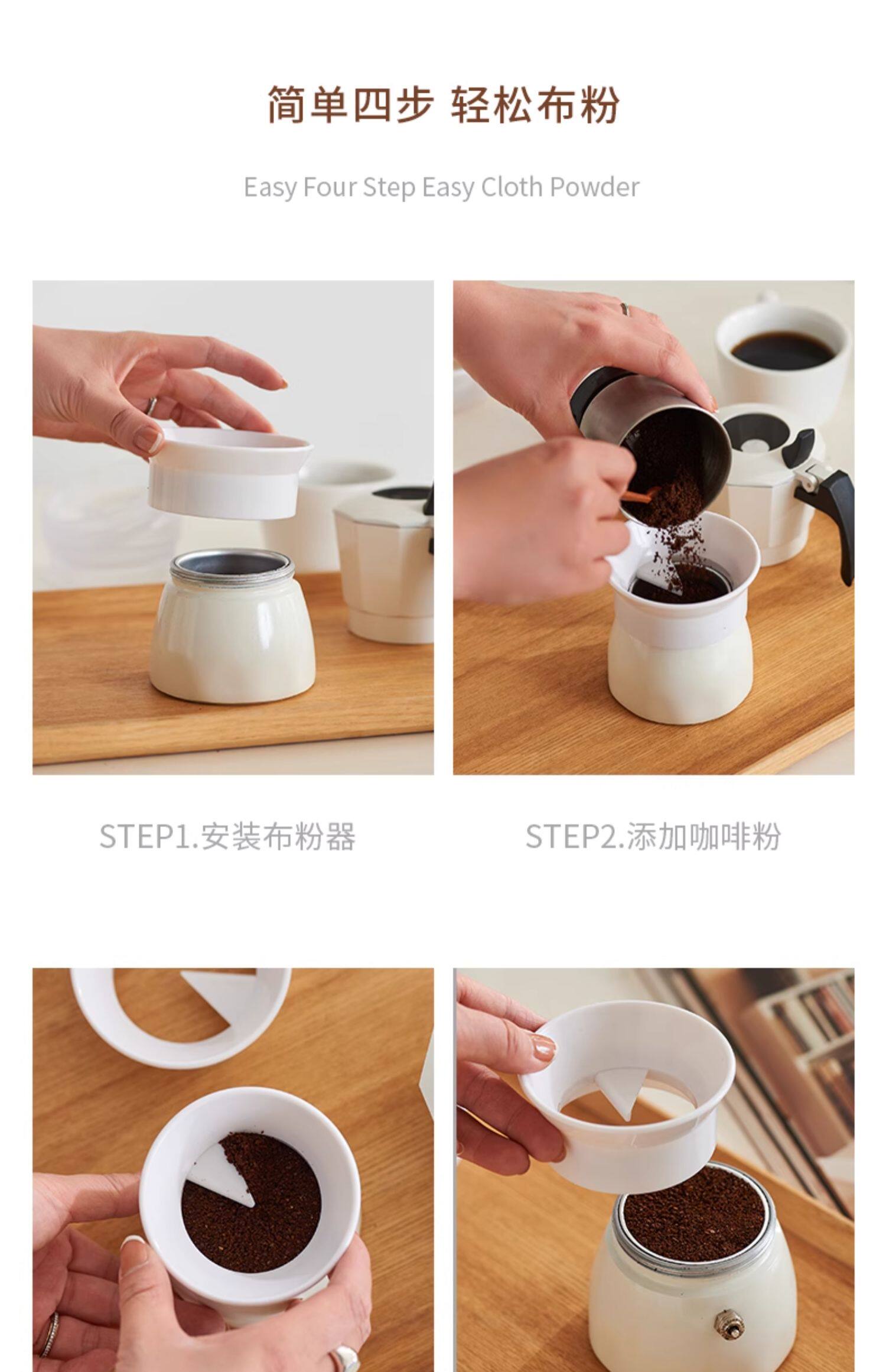 简单四步 轻松布粉

Easy Four Step Easy Cloth Powder

STEP1.安装布粉器

STEP2.添加咖啡粉