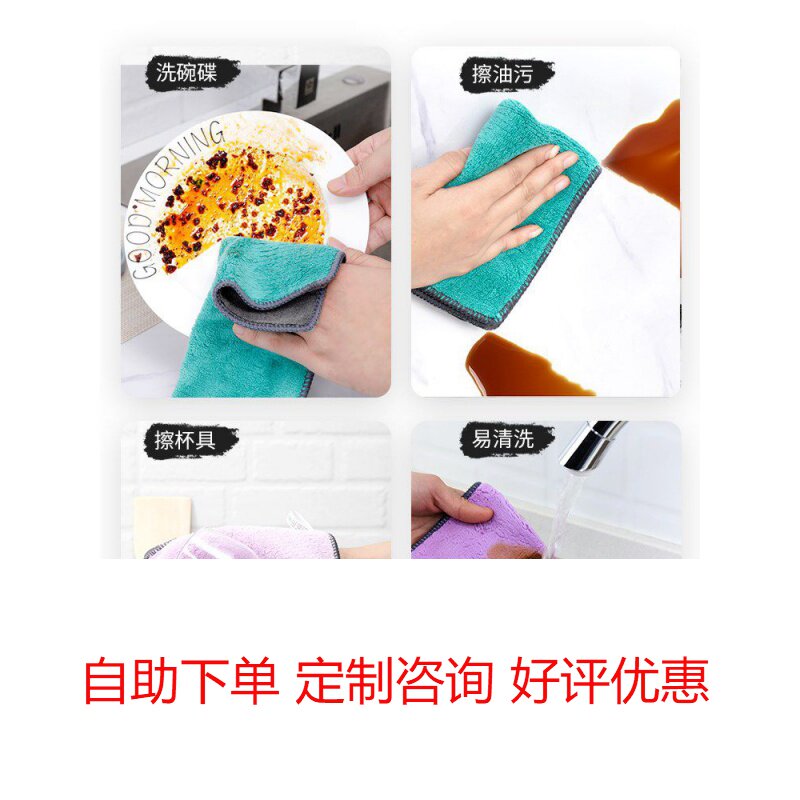 洗碗碟

GOOD MORNING

擦油污

擦杯具

易清洗

自助下单 定制咨询 好评优惠