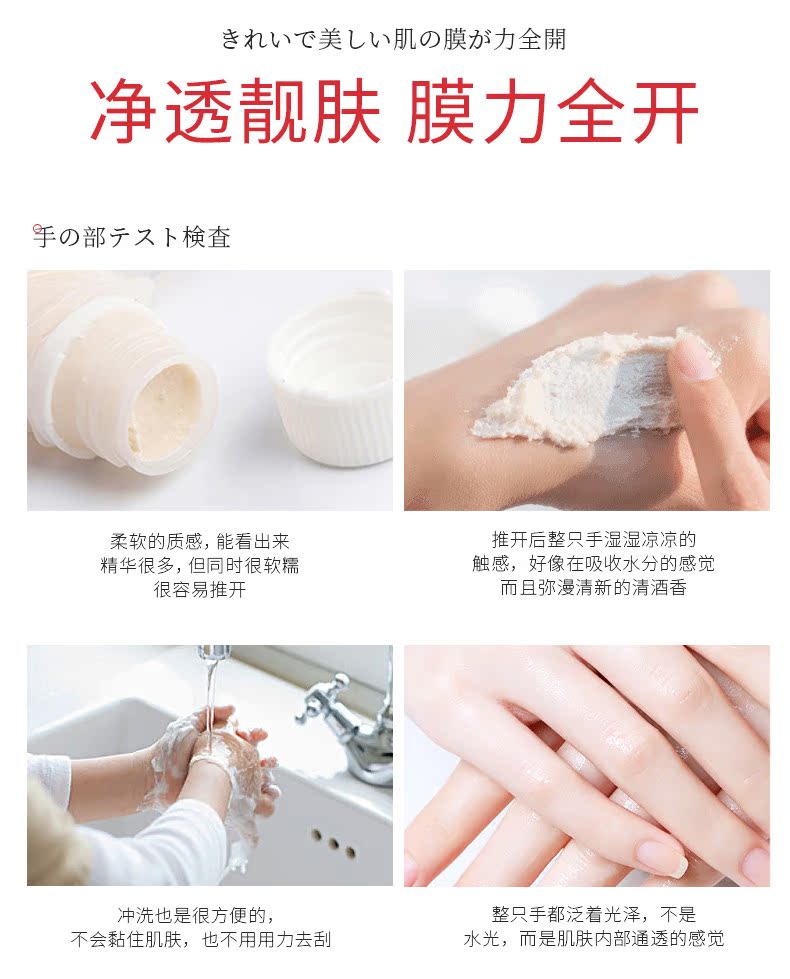 きれいで美しい肌の膜が力全開

净透靓肤 膜力全开

手の部テスト検査

柔软的质感，能看出来
精华很多，但同时很软糯
很容易推开

推开后整只手湿湿凉凉的
触感，好像在吸收水分的感觉
而且弥漫清新的清酒香

冲洗也是很方便的，
不会黏住肌肤，也不用用力去刮

整只手都泛着光泽，不是
水光，而是肌肤内部通透的感觉