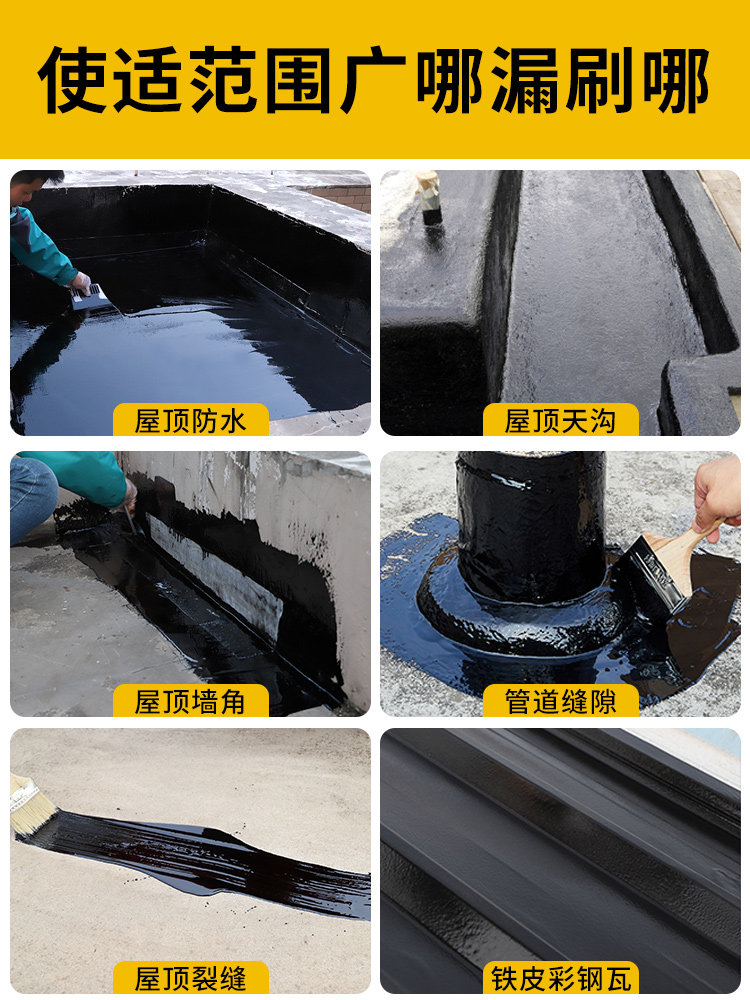 使适范围广哪漏刷哪

屋顶防水

屋顶天沟

屋顶墙角

管道缝隙

屋顶裂缝

铁皮彩钢瓦