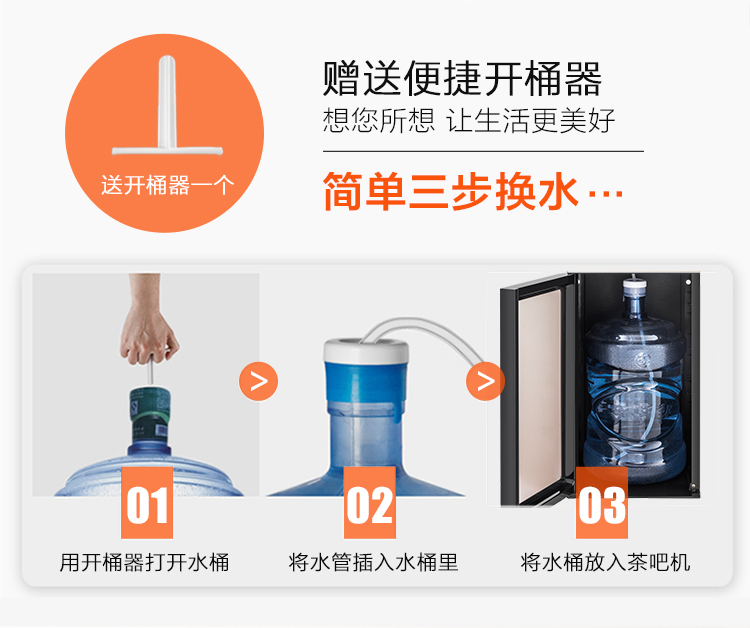 送开桶器一个

赠送便捷开桶器
想您所想 让生活更美好

简单三步换水…

>

>

01
用开桶器打开水桶

02
将水管插入水桶里

03
将水桶放入茶吧机