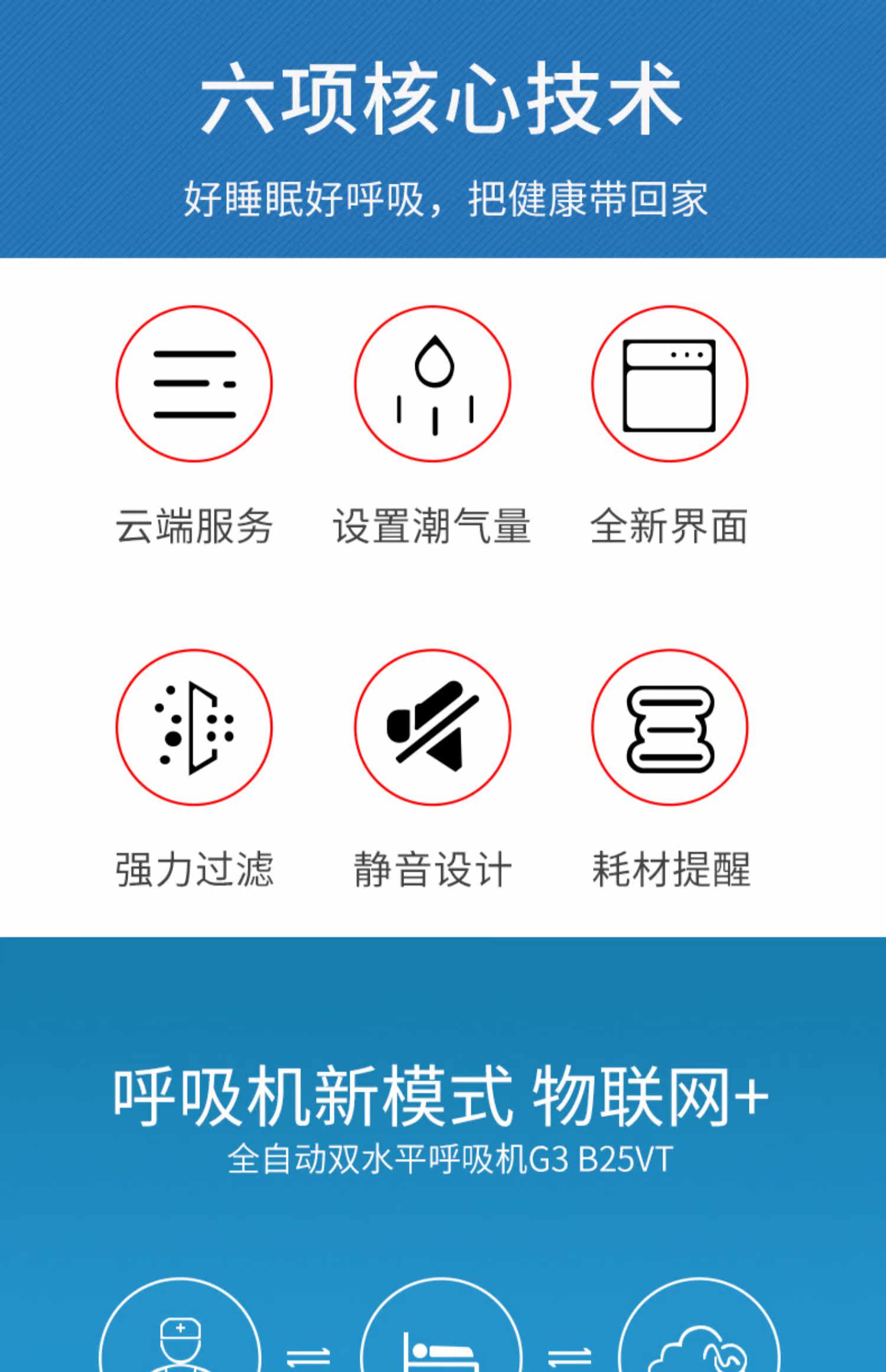 六项核心技术

好睡眠好呼吸，把健康带回家

云端服务

设置潮气量

全新界面

强力过滤

静音设计

耗材提醒

呼吸机新模式 物联网+

全自动双水平呼吸机G3 B25VT