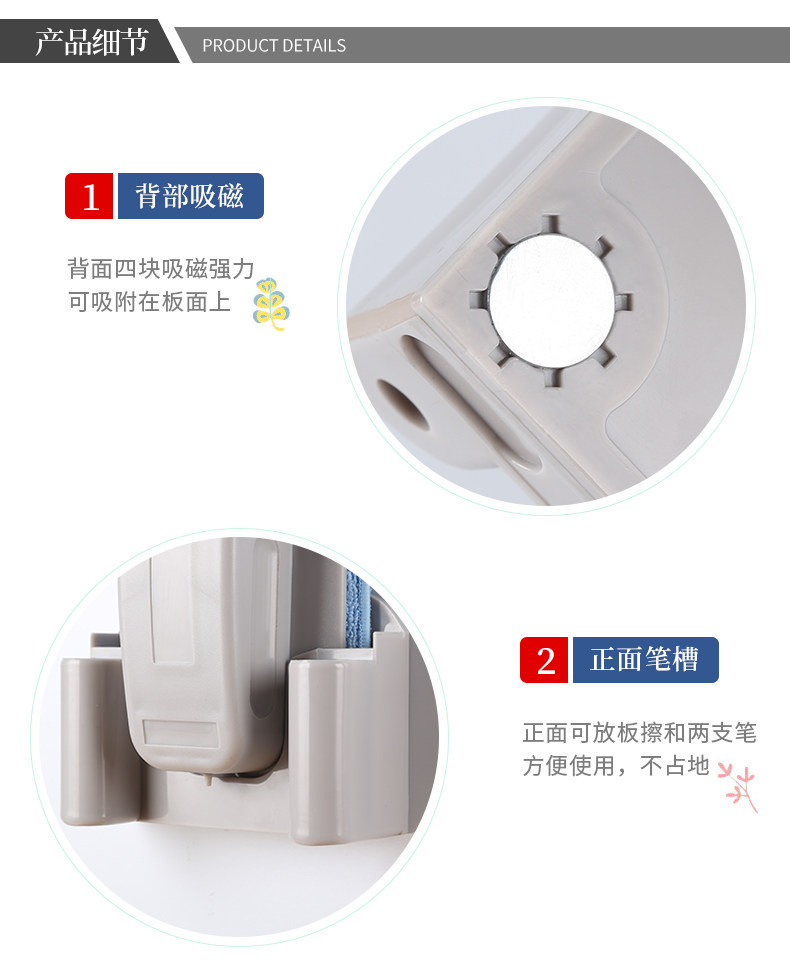 产品细节 PRODUCT DETAILS

1 背部吸磁

背面四块吸磁强力
可吸附在板面上

2 正面笔槽

正面可放板擦和两支笔
方便使用，不占地