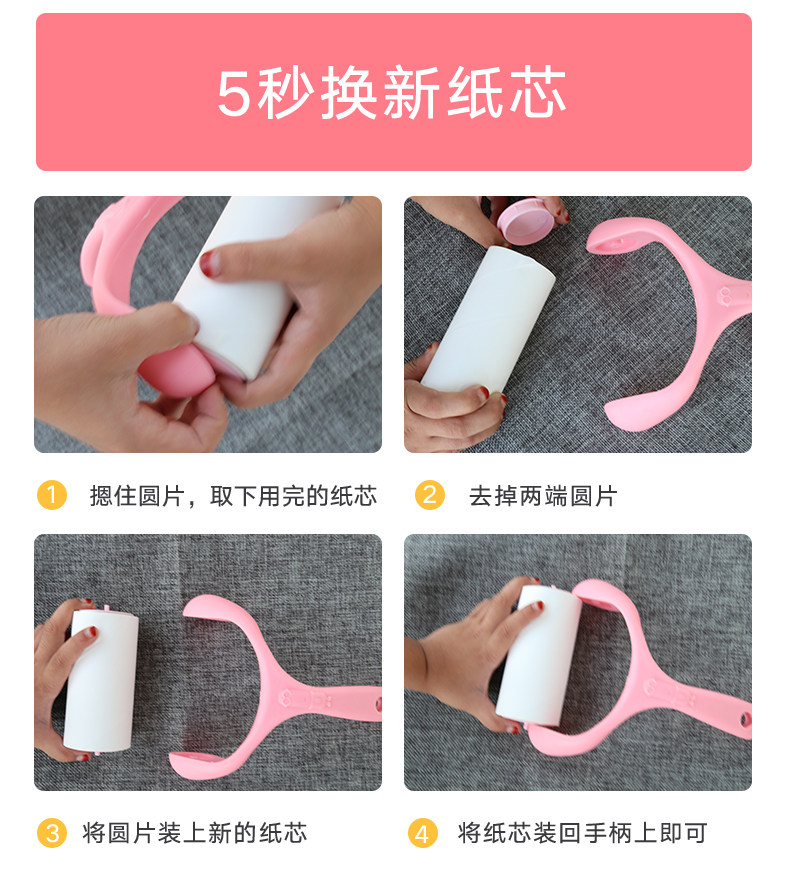 5秒换新纸芯

1 摁住圆片，取下用完的纸芯

2 去掉两端圆片

3 将圆片装上新的纸芯

4 将纸芯装回手柄上即可