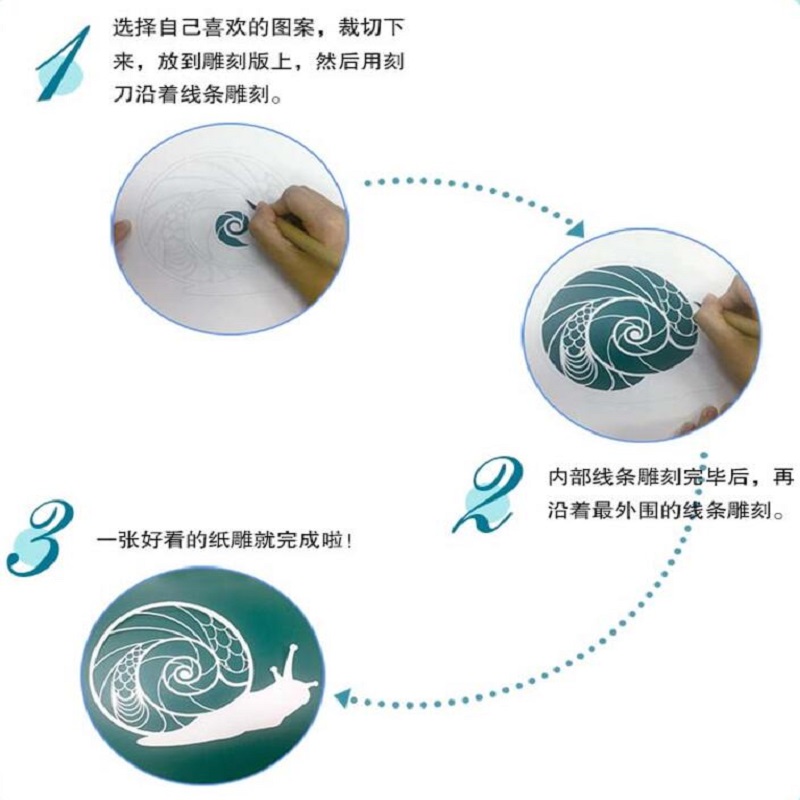 1

选择自己喜欢的图案，裁切下来，放到雕刻版上，然后用刻刀沿着线条雕刻。

2

内部线条雕刻完毕后，再沿着最外围的线条雕刻。

3

一张好看的纸雕就完成啦！