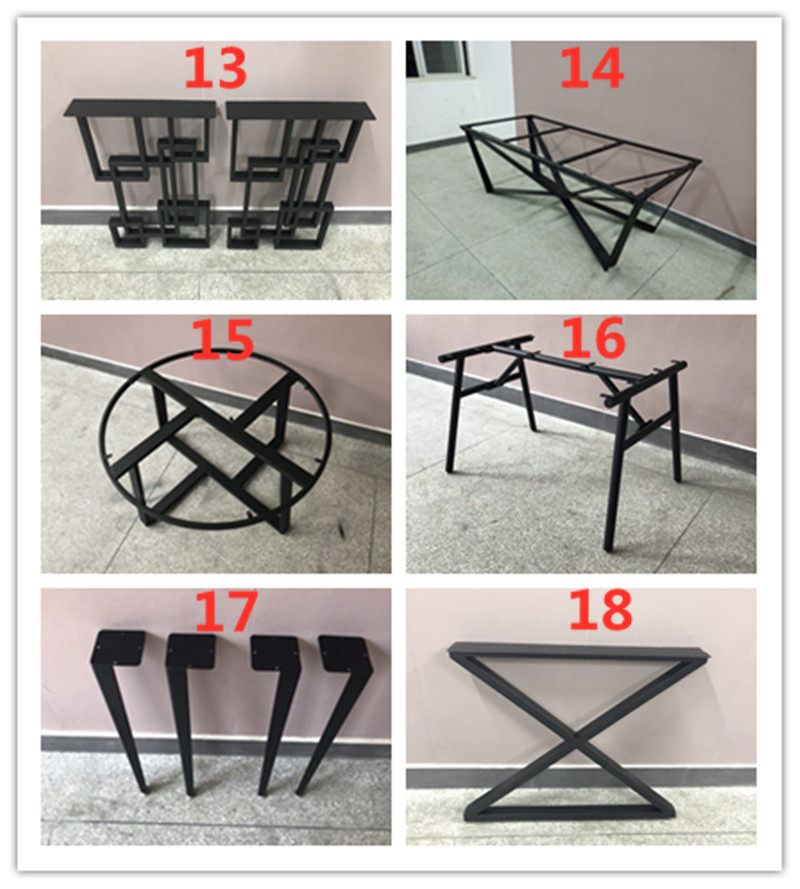 13

14

15

16

17

18