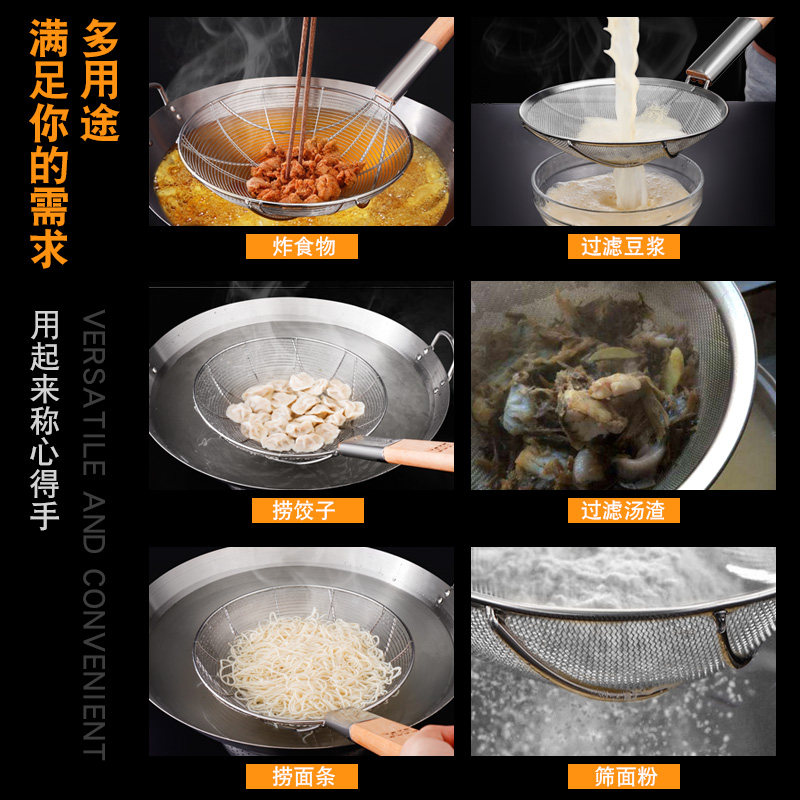 多用途
满足你的需求

用起来称心得手

VERSATILE AND CONVENIENT

炸食物

过滤豆浆

捞饺子

过滤汤渣

捞面条

筛面粉