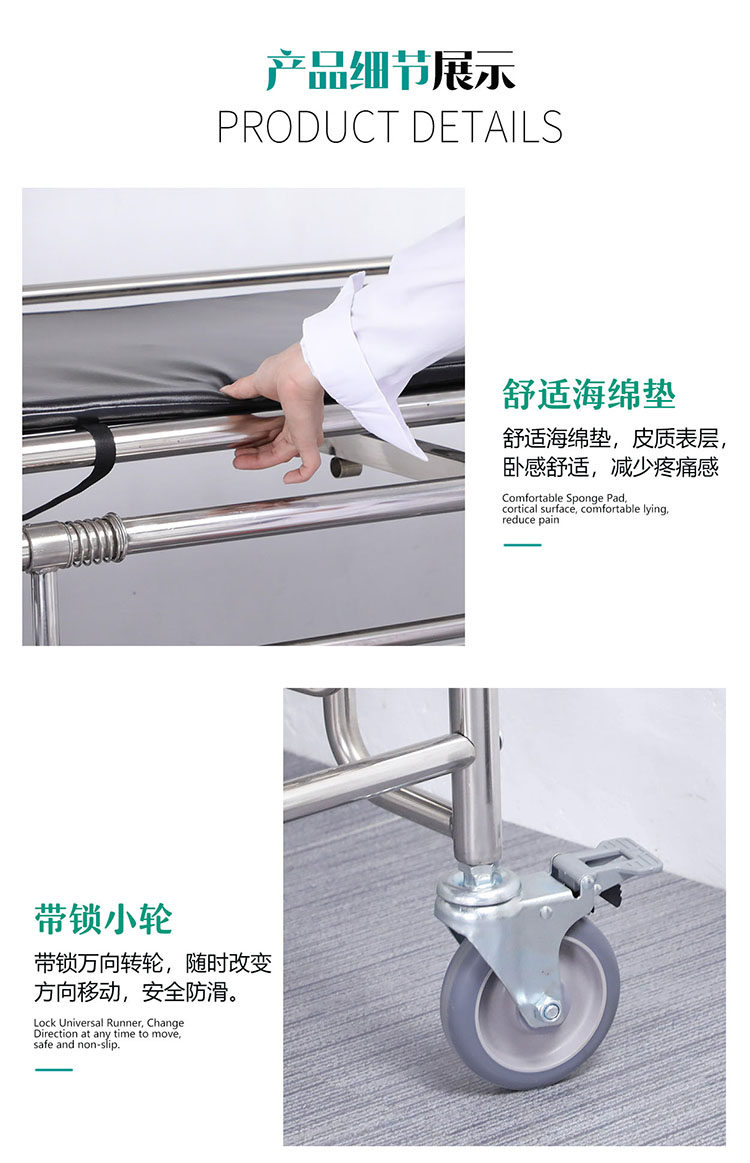 产品细节展示
PRODUCT DETAILS

舒适海绵垫

舒适海绵垫，皮质表层，卧感舒适，减少疼痛感

Comfortable Sponge Pad, cortical surface, comfortable lying, reduce pain

带锁小轮

带锁万向转轮，随时改变方向移动，安全防滑。

Lock Universal Runner, Change Direction at any time to move, safe and non-slip.