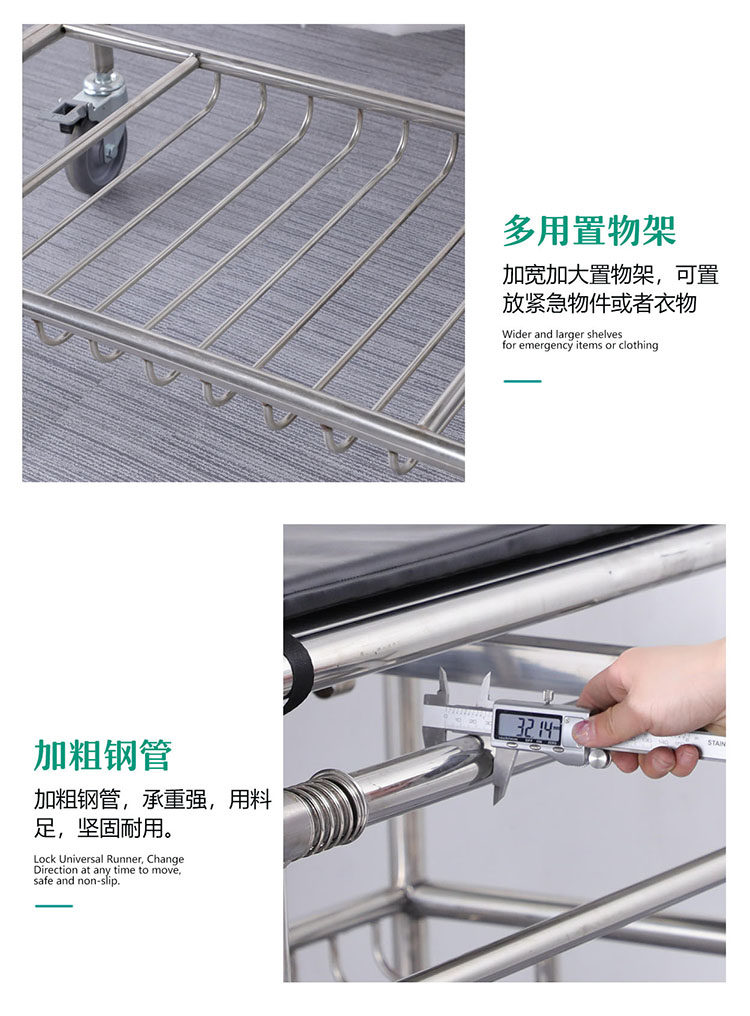 多用置物架

加宽加大置物架，可置放紧急物件或者衣物

Wider and larger shelves for emergency items or clothing

32.14

STAIN

加粗钢管

加粗钢管，承重强，用料足，坚固耐用。

Lock Universal Runner, Change Direction at any time to move, safe and non-slip.