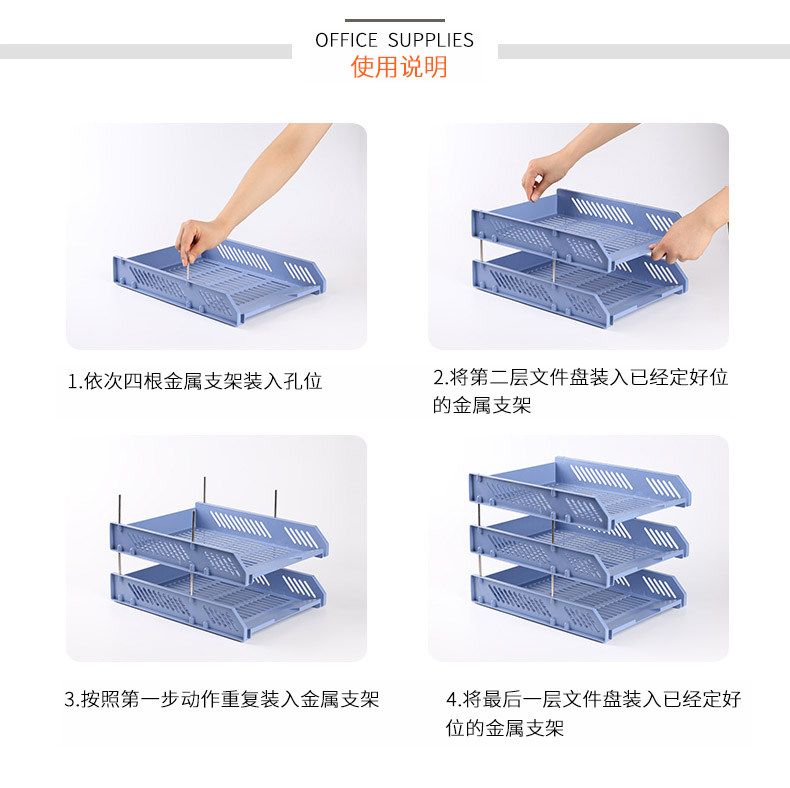 OFFICE SUPPLIES
使用说明

1.依次四根金属支架装入孔位

2.将第二层文件盘装入已经定好位的金属支架

3.按照第一步动作重复装入金属支架

4.将最后一层文件盘装入已经定好位的金属支架