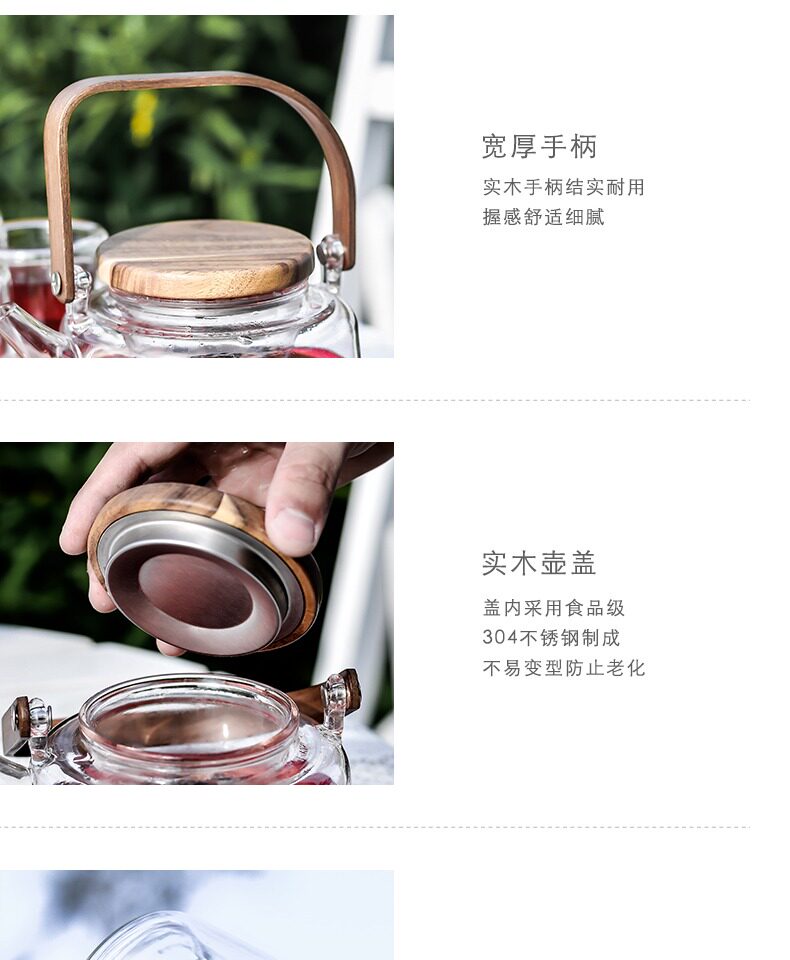 宽厚手柄

实木手柄结实耐用
握感舒适细腻

实木壶盖

盖内采用食品级
304不锈钢制成
不易变型防止老化