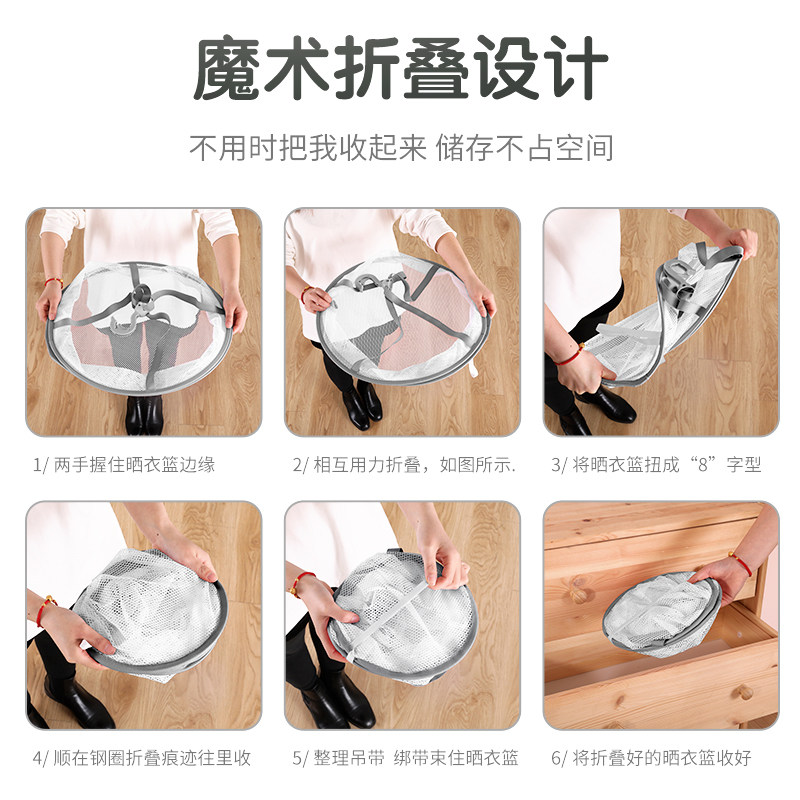 魔术折叠设计

不用时把我收起来 储存不占空间

1/ 两手握住晒衣篮边缘

2/ 相互用力折叠，如图所示.

3/ 将晒衣篮扭成“8”字型

4/ 顺在钢圈折叠痕迹往里收

5/ 整理吊带 绑带束住晒衣篮

6/ 将折叠好的晒衣篮收好