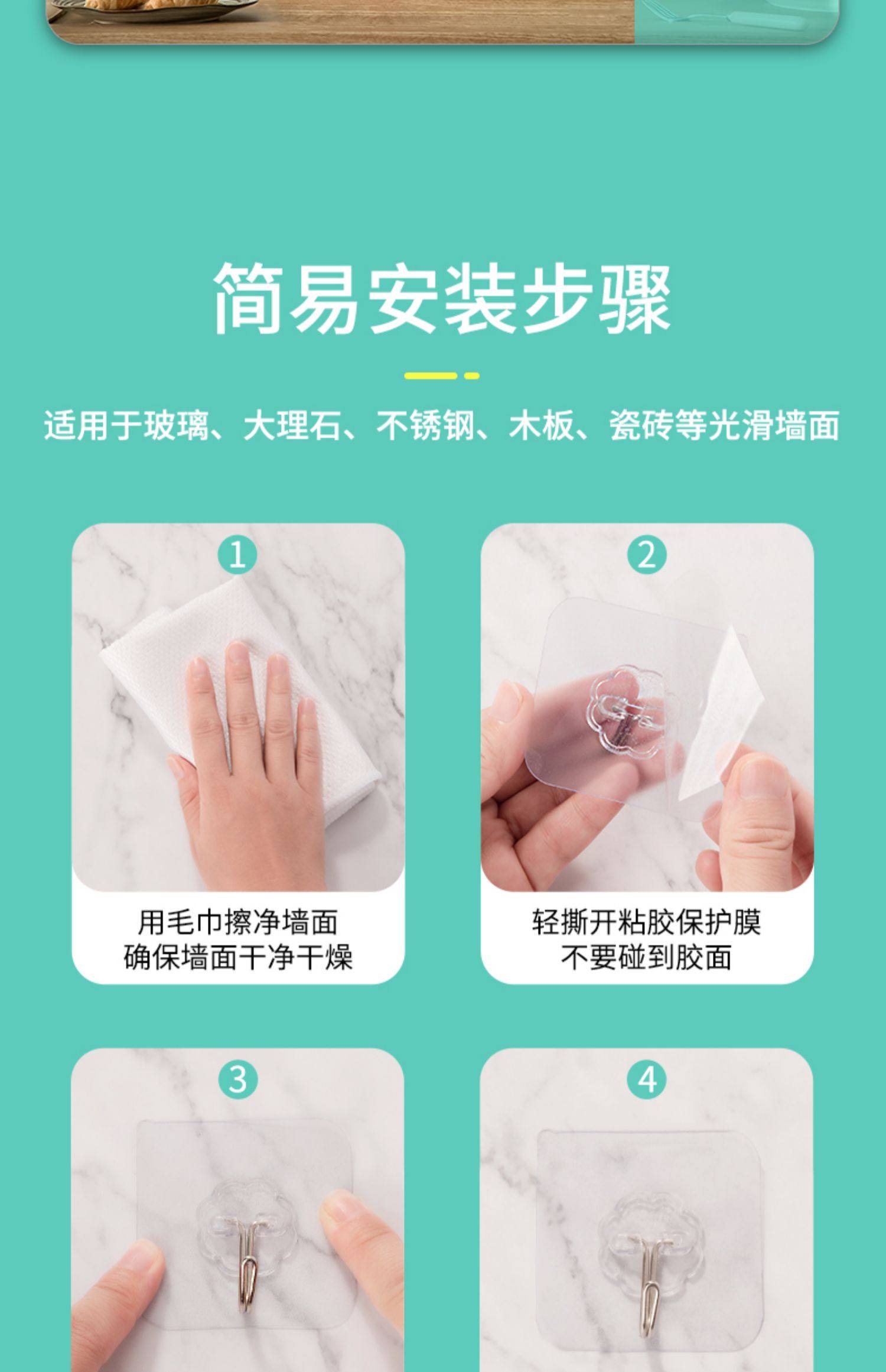 简易安装步骤

适用于玻璃、大理石、不锈钢、木板、瓷砖等光滑墙面

①

用毛巾擦净墙面
确保墙面干净干燥

②

轻撕开粘胶保护膜
不要碰到胶面

③

④