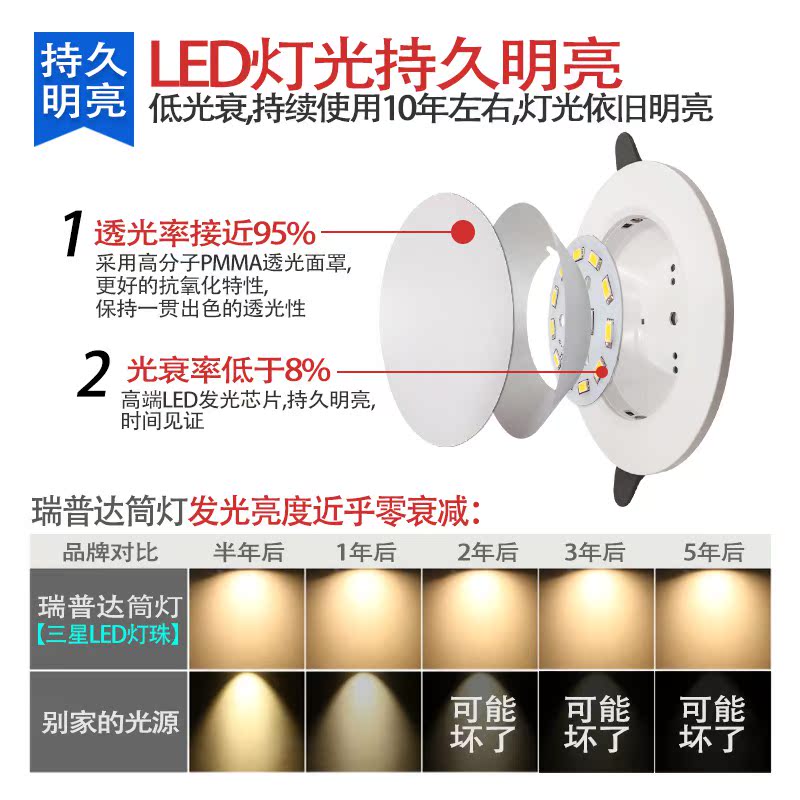 持久明亮

LED灯光持久明亮
低光衰,持续使用10年左右,灯光依旧明亮

1 透光率接近95%
采用高分子PMMA透光面罩,
更好的抗氧化特性,
保持一贯出色的透光性

2 光衰率低于8%
高端LED发光芯片,持久明亮,
时间见证

瑞普达筒灯发光亮度近乎零衰减:

| 品牌对比 | 半年后 | 1年后 | 2年后 | 3年后 | 5年后 |
|---|---|---|---|---|---|
| 瑞普达筒灯 【三星LED灯珠】 | | | | | |
| 别家的光源 | | | 可能坏了 | 可能坏了 | 可能坏了 |