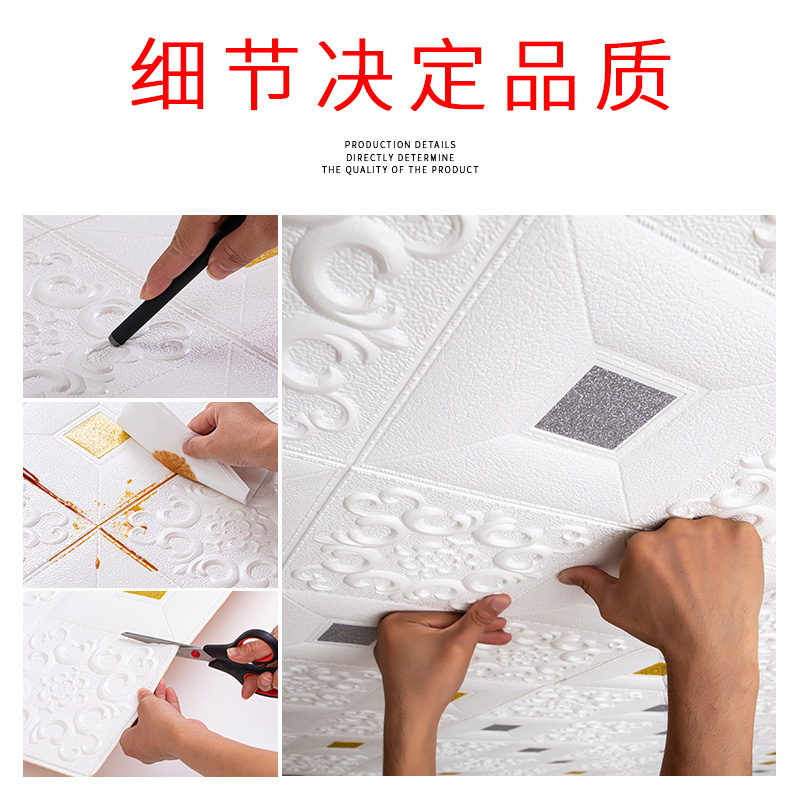 细节决定品质

PRODUCTION DETAILS
DIRECTLY DETERMINE
THE QUALITY OF THE PRODUCT