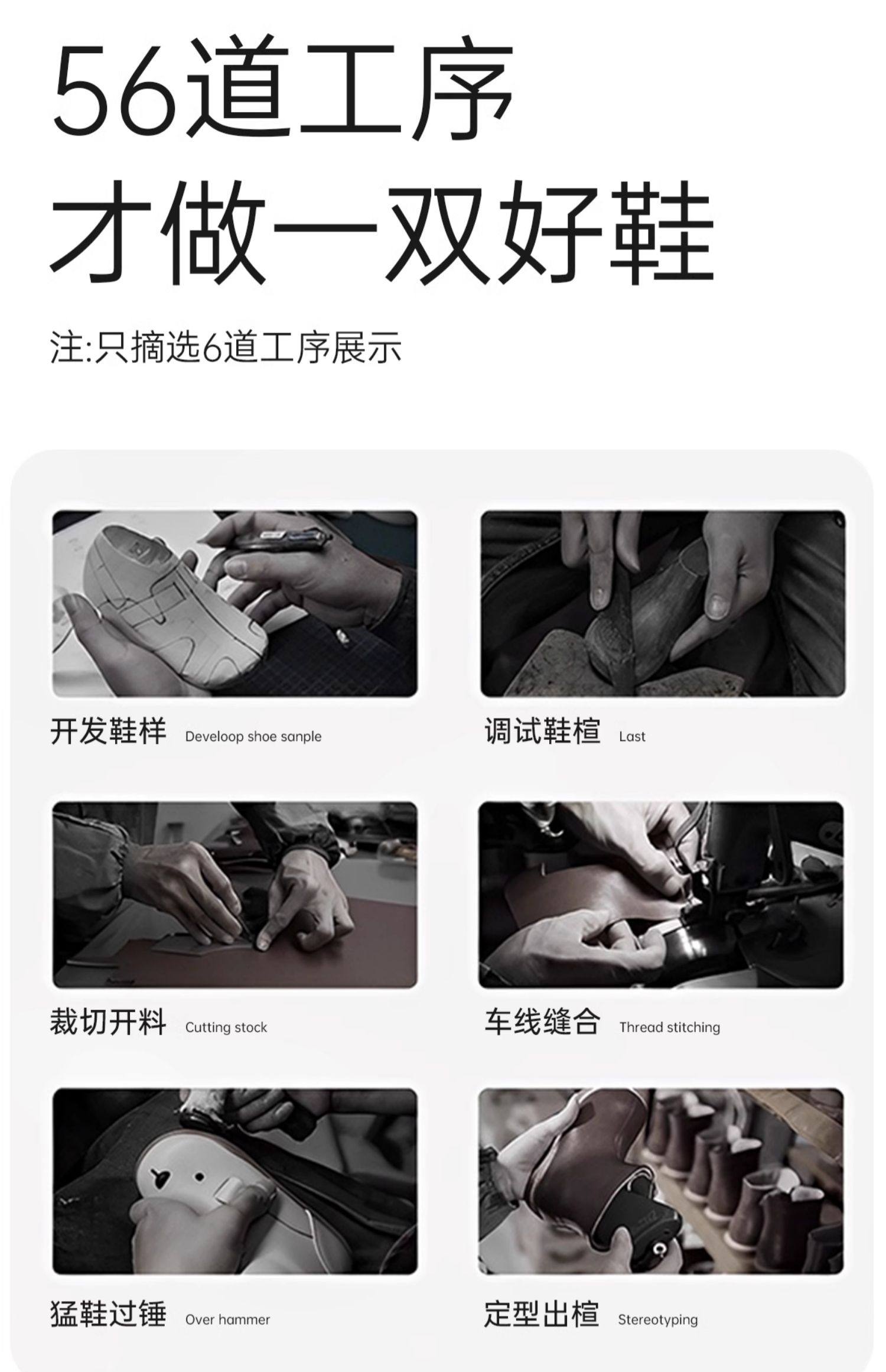 56道工序
才做一双好鞋

注:只摘选6道工序展示

开发鞋样 Develoop shoe sanple

调试鞋楦 Last

裁切开料 Cutting stock

车线缝合 Thread stitching

猛鞋过锤 Over hammer

定型出楦 Stereotyping