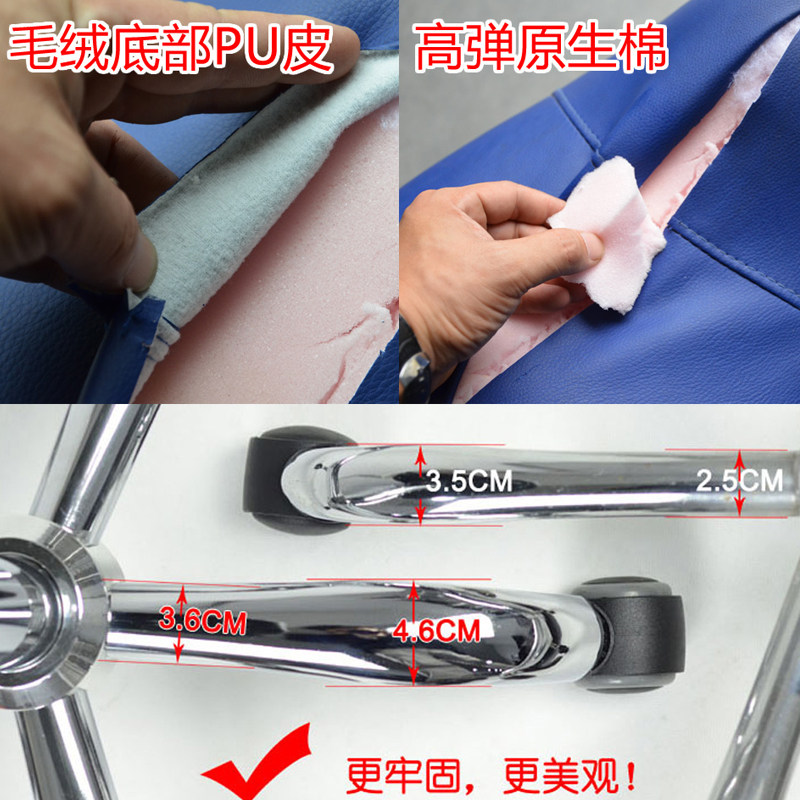 毛绒底部PU皮

高弹原生棉

3.5CM

2.5CM

3.6CM

4.6CM

更牢固，更美观！