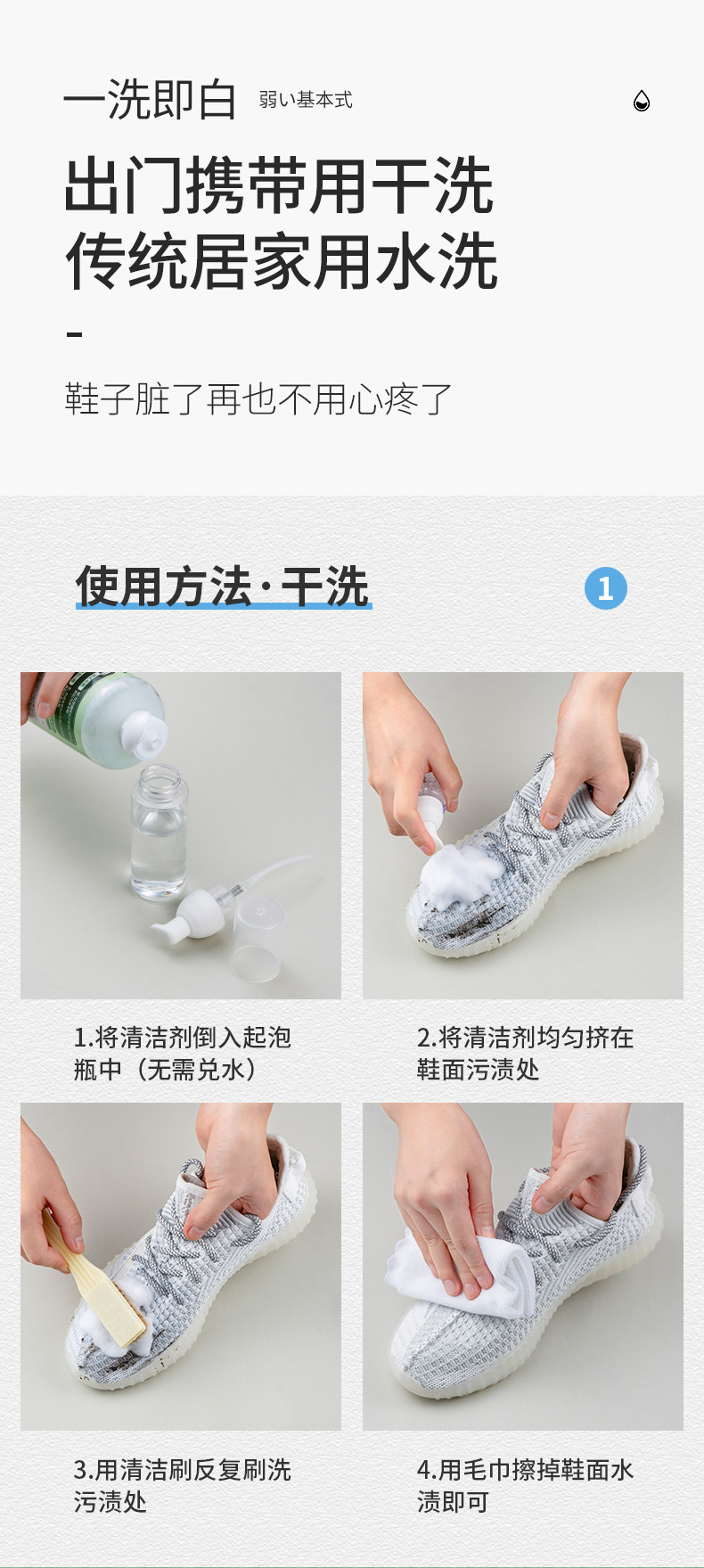 一洗即白 弱い基本式

出门携带用干洗
传统居家用水洗

-

鞋子脏了再也不用心疼了

使用方法·干洗

1

1.将清洁剂倒入起泡瓶中（无需兑水）

2.将清洁剂均匀挤在鞋面污渍处

3.用清洁刷反复刷洗污渍处

4.用毛巾擦掉鞋面水渍即可