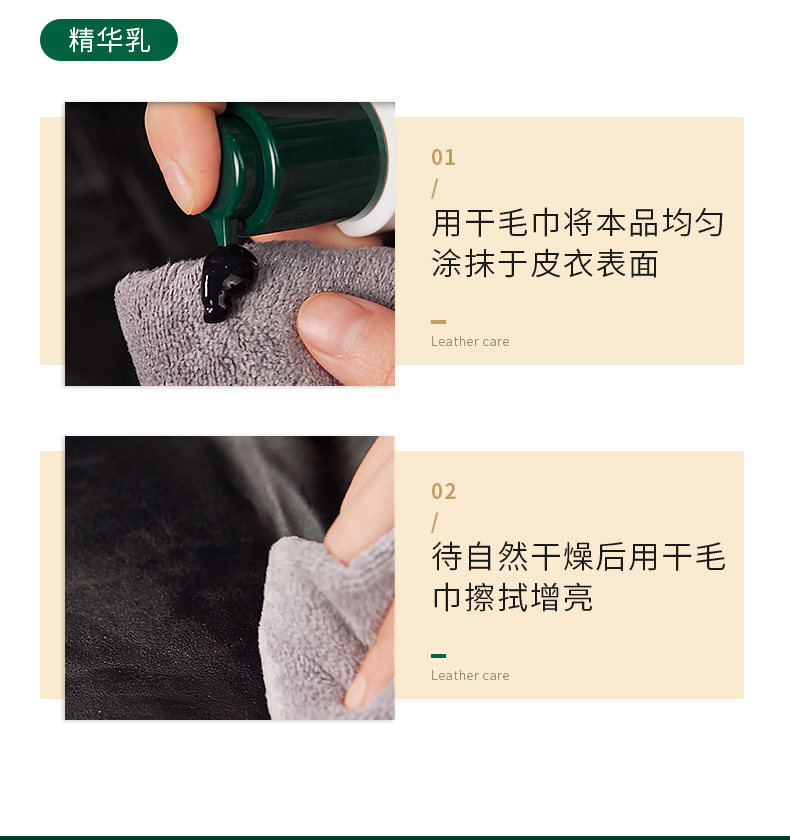 精华乳

01
/
用干毛巾将本品均匀涂抹于皮衣表面

Leather care

02
/
待自然干燥后用干毛巾擦拭增亮

Leather care