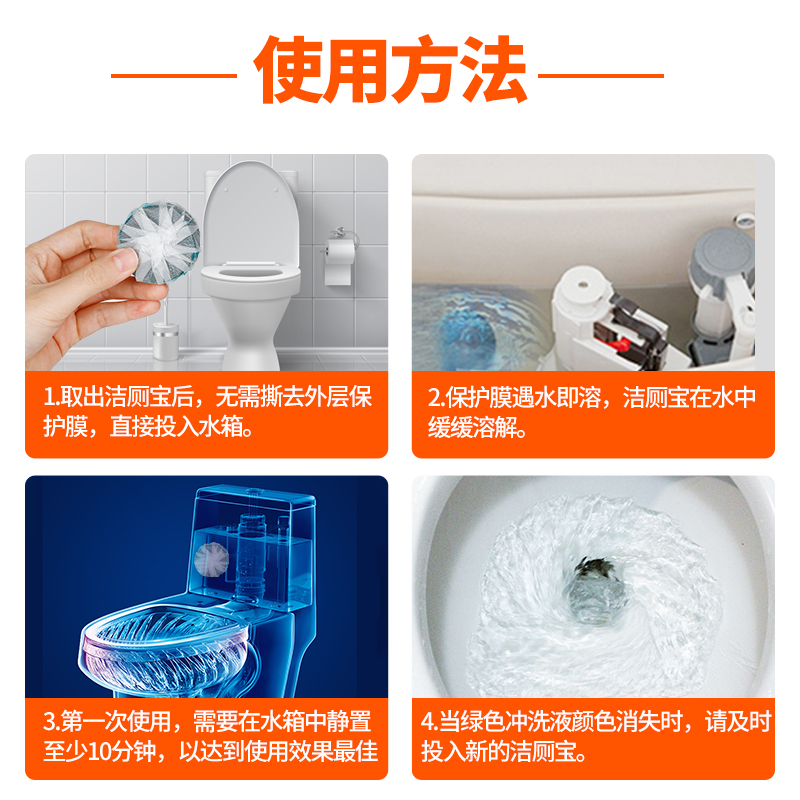 使用方法

1.取出洁厕宝后，无需撕去外层保护膜，直接投入水箱。

2.保护膜遇水即溶，洁厕宝在水中缓缓溶解。

3.第一次使用，需要在水箱中静置至少10分钟，以达到使用效果最佳

4.当绿色冲洗液颜色消失时，请及时投入新的洁厕宝。