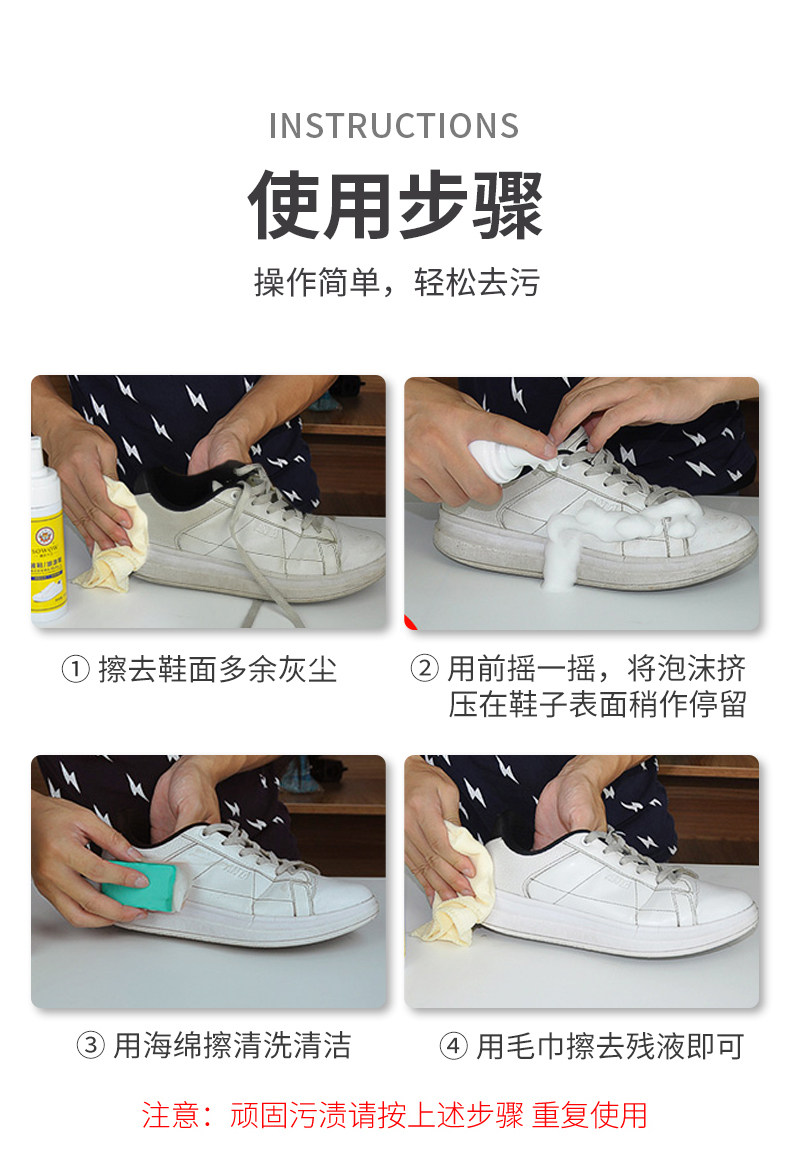 INSTRUCTIONS

使用步骤

操作简单，轻松去污

① 擦去鞋面多余灰尘

② 用前摇一摇，将泡沫挤压在鞋子表面稍作停留

③ 用海绵擦清洗清洁

④ 用毛巾擦去残液即可

注意：顽固污渍请按上述步骤 重复使用